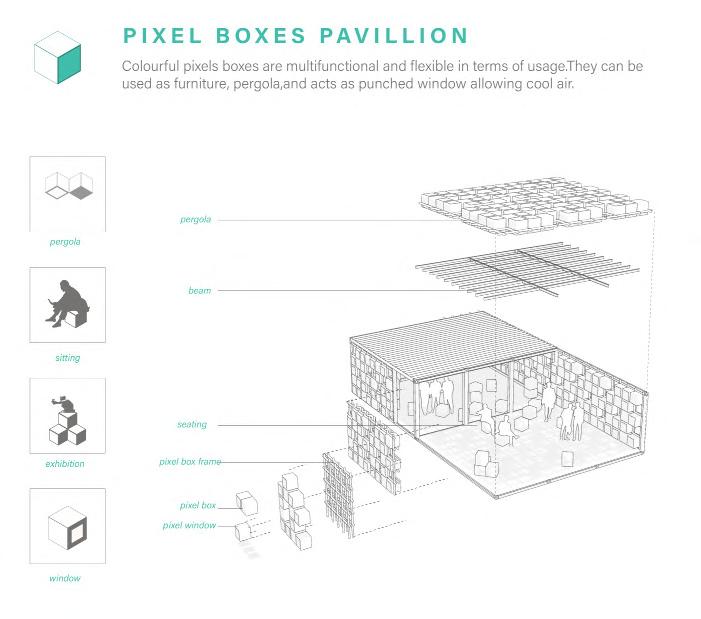 PIXEL BOXES PAVILLION

Colourful pixels boxes are multifunctional and flexible in terms of usage.They can be used as furniture, pergola,and acts as punched window allowing cool air.

pergola

sitting

exhibition

window

pergola

beam

seating

pixel box frame

pixel box

pixel window