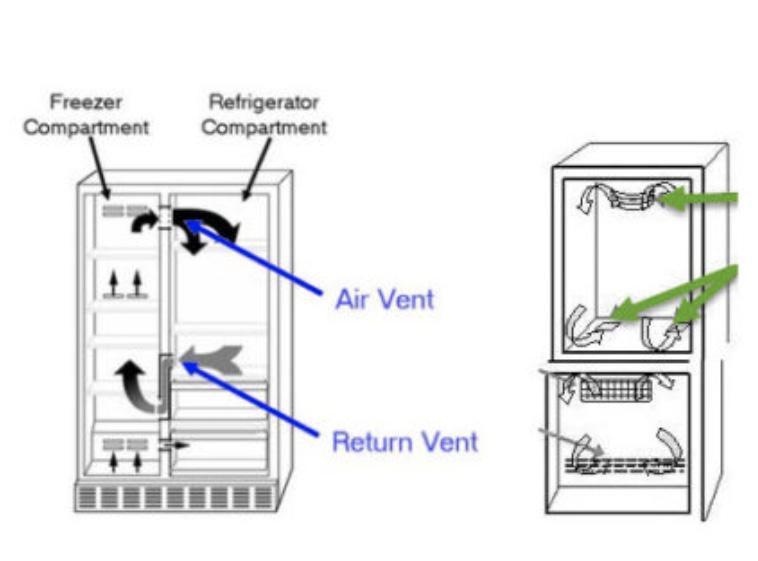 Freezer Compartment

Refrigerator Compartment

Air Vent

Return Vent