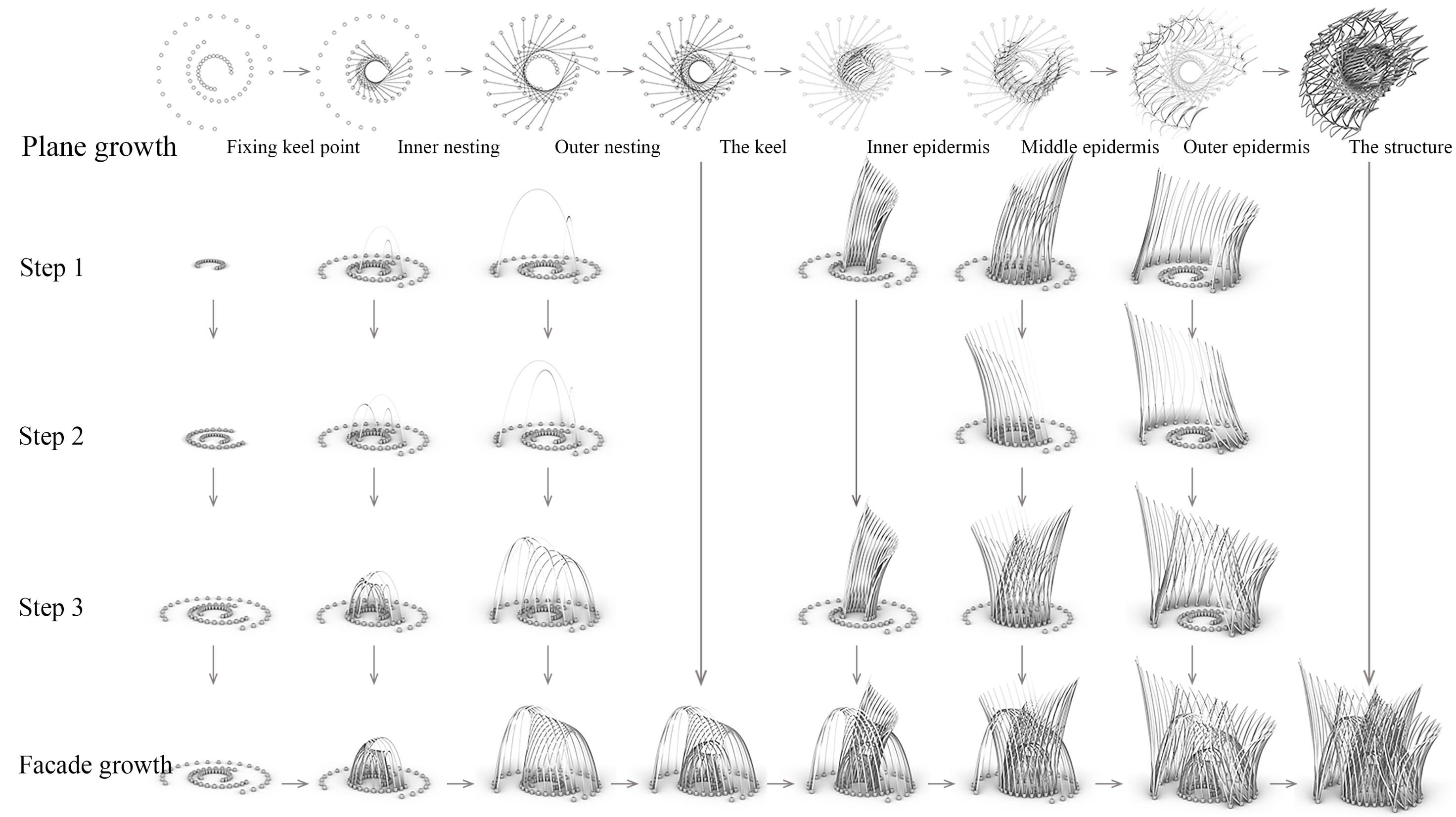 Plane growth

Fixing keel point

Inner nesting

Outer nesting

The keel

Inner epidermis

Middle epidermis

Outer epidermis

The structure

Step 1

Step 2

Step 3

Facade growth