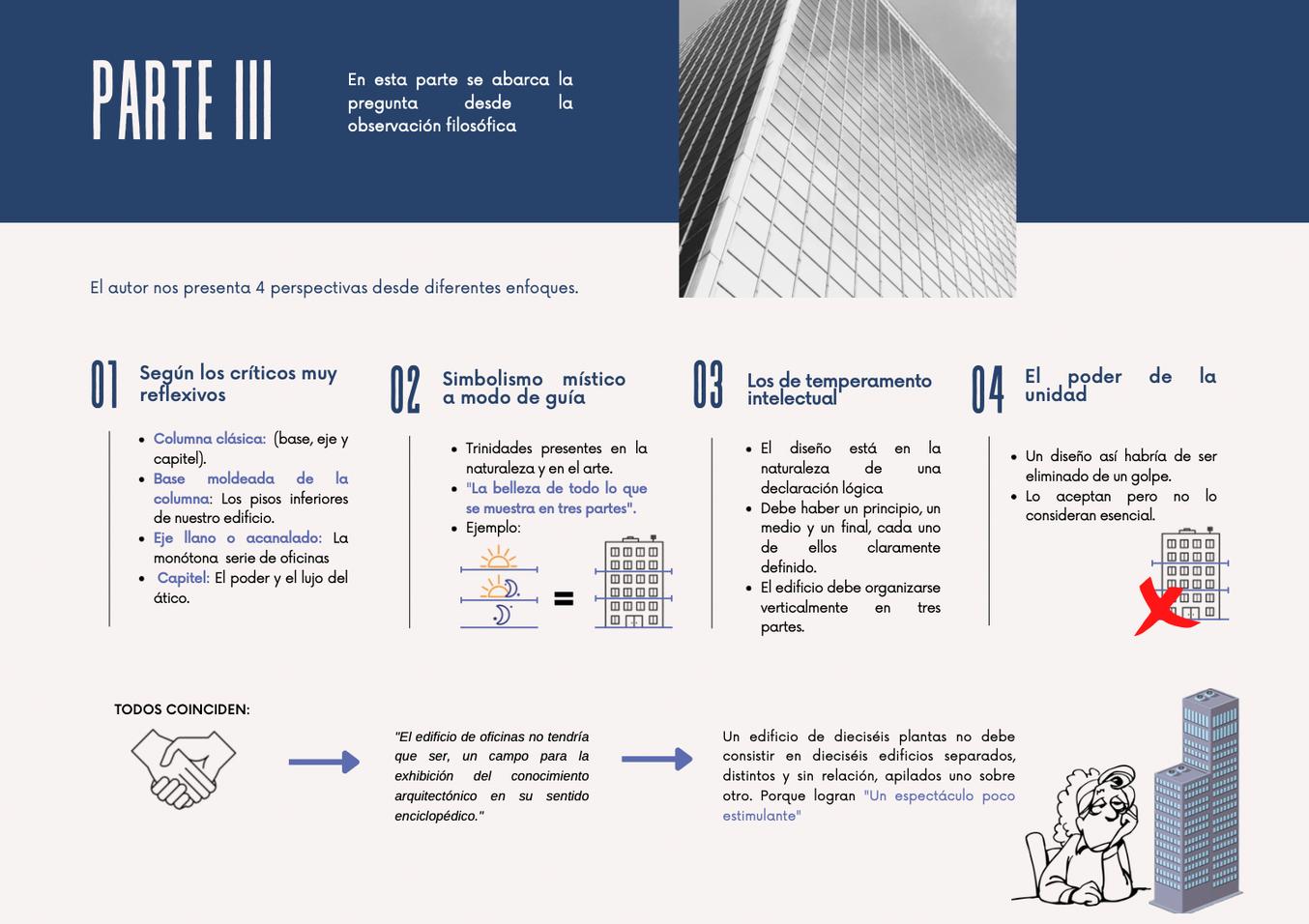 PARTE III

En esta parte se abarca la pregunta desde la observación filosófica

El autor nos presenta 4 perspectivas desde diferentes enfoques.

01 Según los críticos muy reflexivos

- Columna clásica: (base, eje y capitel).
- Base moldeada de la columna: Los pisos inferiores de nuestro edificio.
- Eje llano o acanalado: La monótona serie de oficinas
- Capitel: El poder y el lujo del ático.

02 Simbolismo místico a modo de guía

- Trinidades presentes en la naturaleza y en el arte.
- "La belleza de todo lo que se muestra en tres partes".
- Ejemplo:

=

03 Los de temperamento intelectual

- El diseño está en la naturaleza de una declaración lógica
- Debe haber un principio, un medio y un final, cada uno de ellos claramente definido.
- El edificio debe organizarse verticalmente en tres partes.

04 El poder de la unidad

- Un diseño así habría de ser eliminado de un golpe.
- Lo aceptan pero no lo consideran esencial.

TODOS COINCIDEN:

"El edificio de oficinas no tendría que ser, un campo para la exhibición del conocimiento arquitectónico en su sentido enciclopédico."

Un edificio de dieciséis plantas no debe consistir en dieciséis edificios separados, distintos y sin relación, apilados uno sobre otro. Porque logran "Un espectáculo poco estimulante"