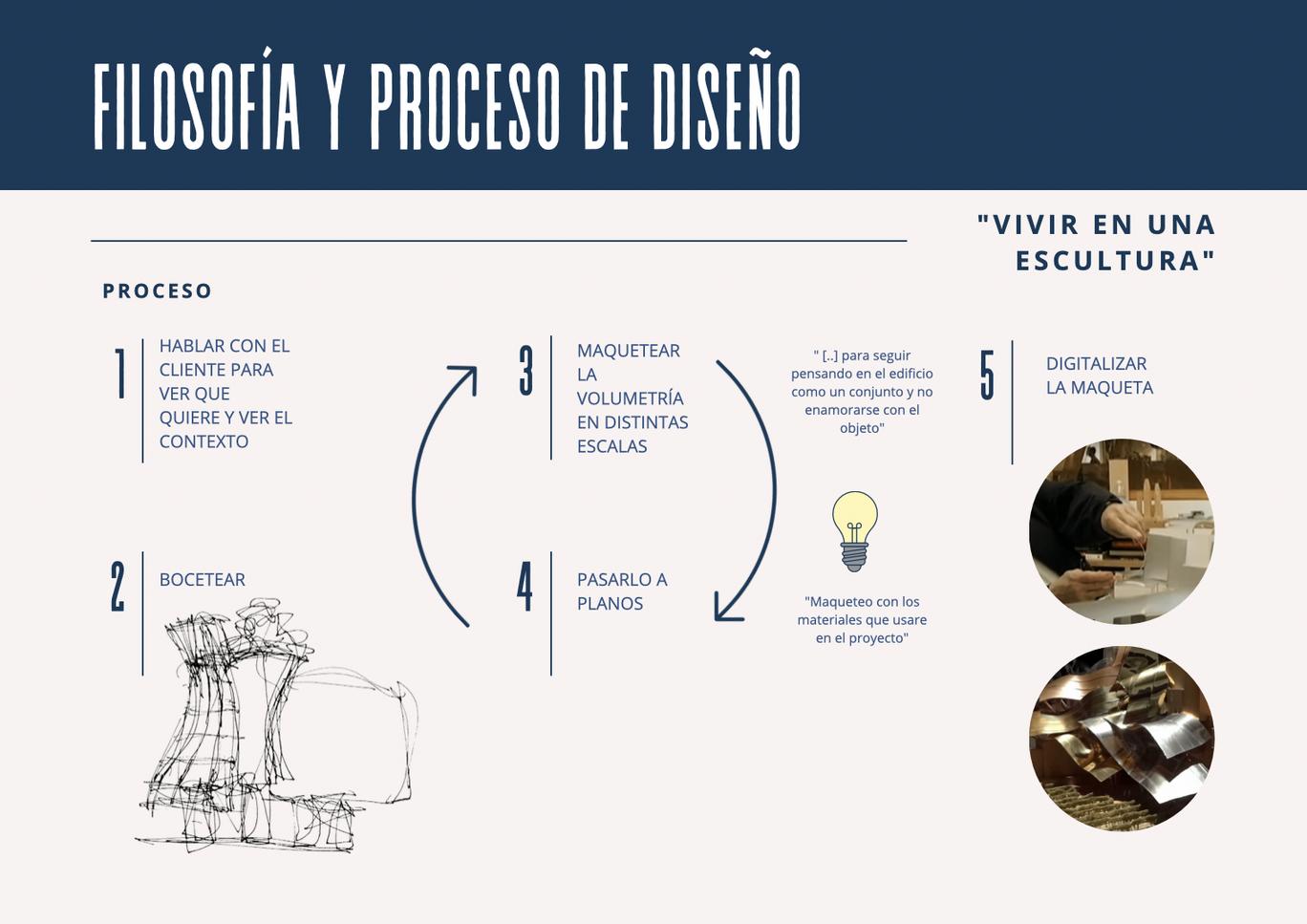 FILOSOFÍA Y PROCESO DE DISEÑO

"VIVIR EN UNA ESCULTURA"

PROCESO

1 HABLAR CON EL CLIENTE PARA VER QUE QUIERE Y VER EL CONTEXTO

2 BOCETEAR

3 MAQUETEAR LA VOLUMETRÍA EN DISTINTAS ESCALAS

4 PASARLO A PLANOS

" [..] para seguir pensando en el edificio como un conjunto y no enamorarse con el objeto"

"Maqueteo con los materiales que usare en el proyecto"

5 DIGITALIZAR LA MAQUETA