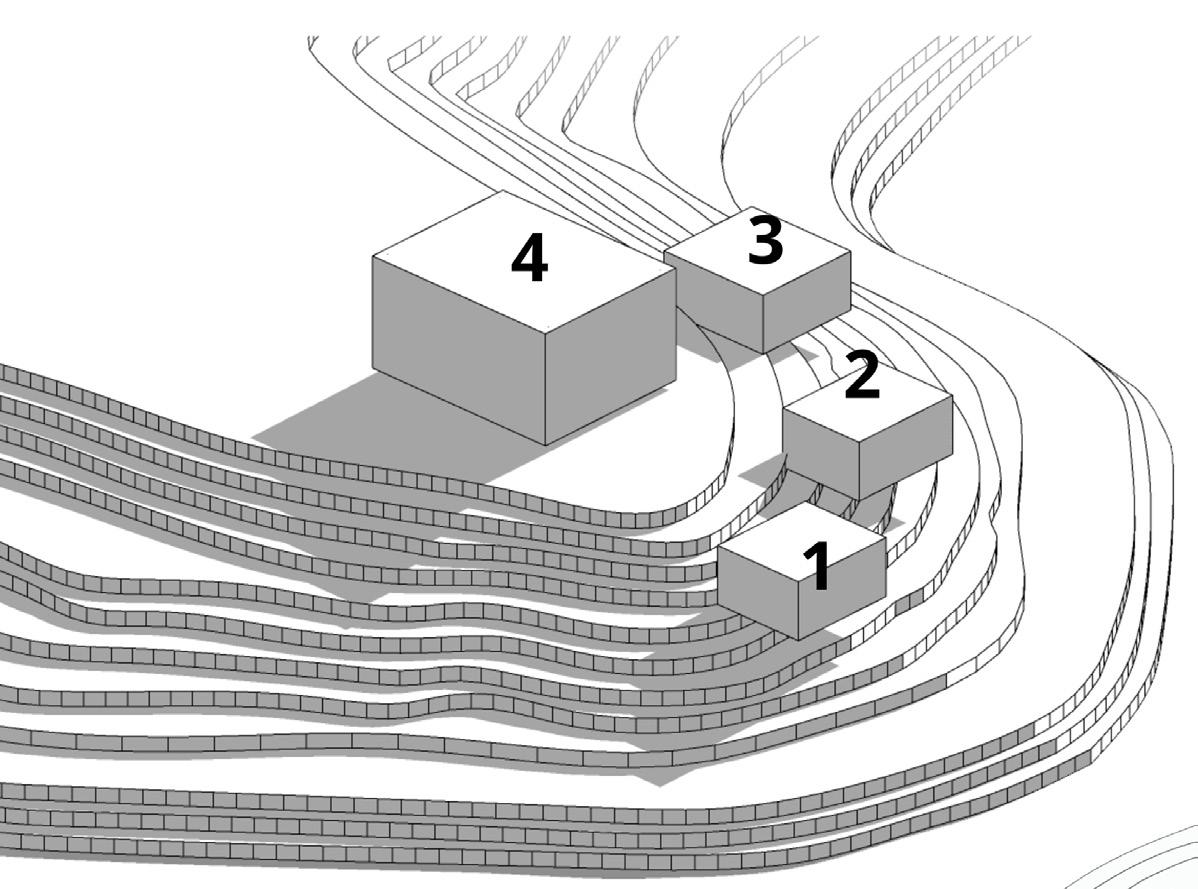 4
3
2
1