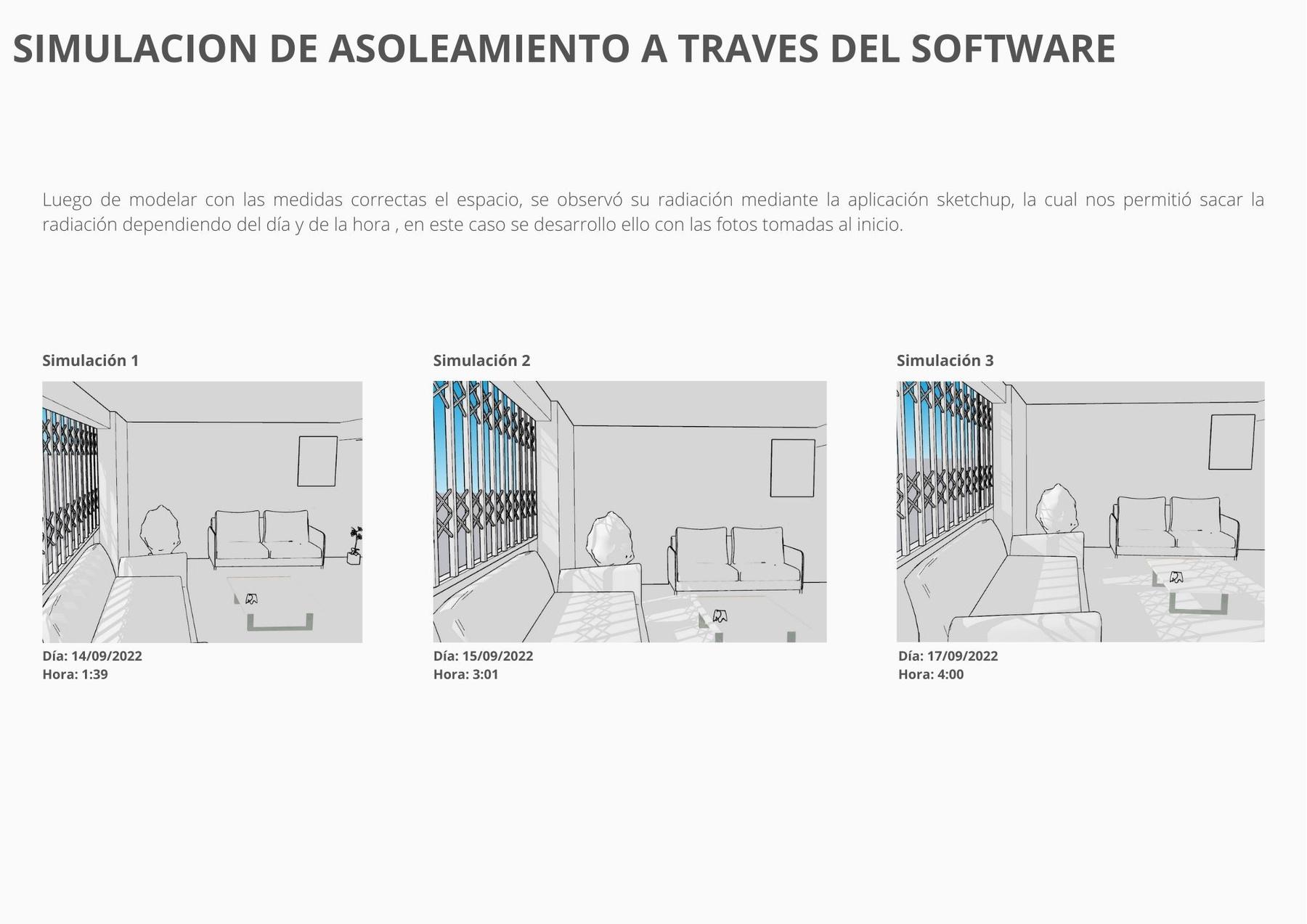 SIMULACION DE ASOLEAMIENTO A TRAVES DEL SOFTWARE

Luego de modelar con las medidas correctas el espacio, se observó su radiación mediante la aplicación sketchup, la cual nos permitió sacar la radiación dependiendo del día y de la hora , en este caso se desarrollo ello con las fotos tomadas al inicio.

Simulación 1

Día: 14/09/2022
Hora: 1:39

Simulación 2

Día: 15/09/2022
Hora: 3:01

Simulación 3

Día: 17/09/2022
Hora: 4:00