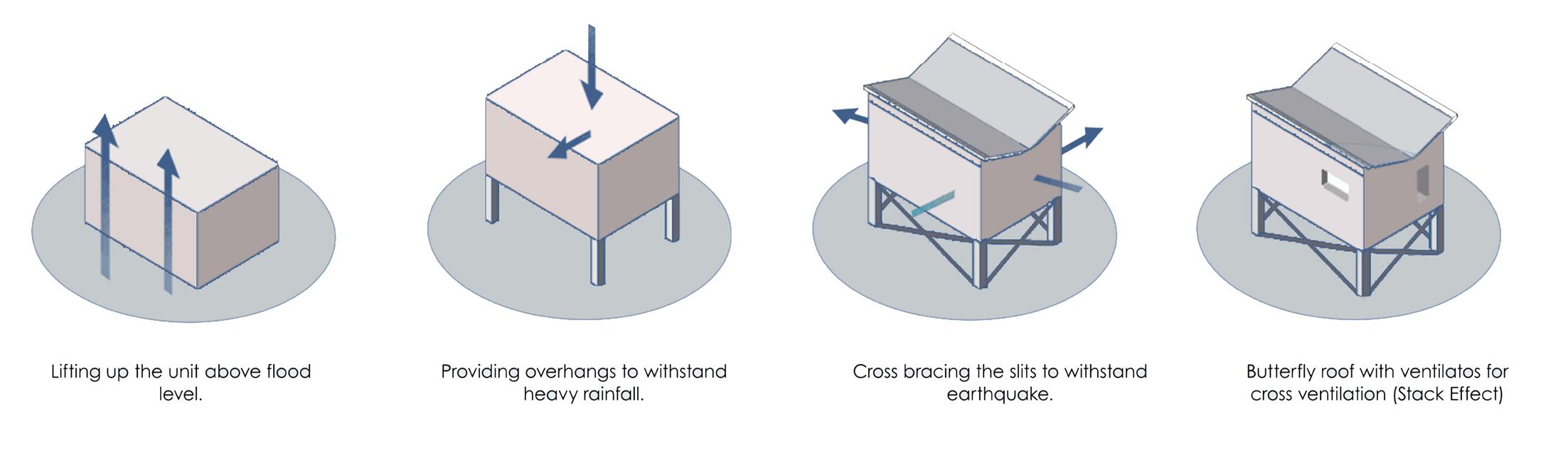 Lifting up the unit above flood level.

Providing overhangs to withstand heavy rainfall.

Cross bracing the slits to withstand earthquake.

Butterfly roof with ventilatos for cross ventilation (Stack Effect)