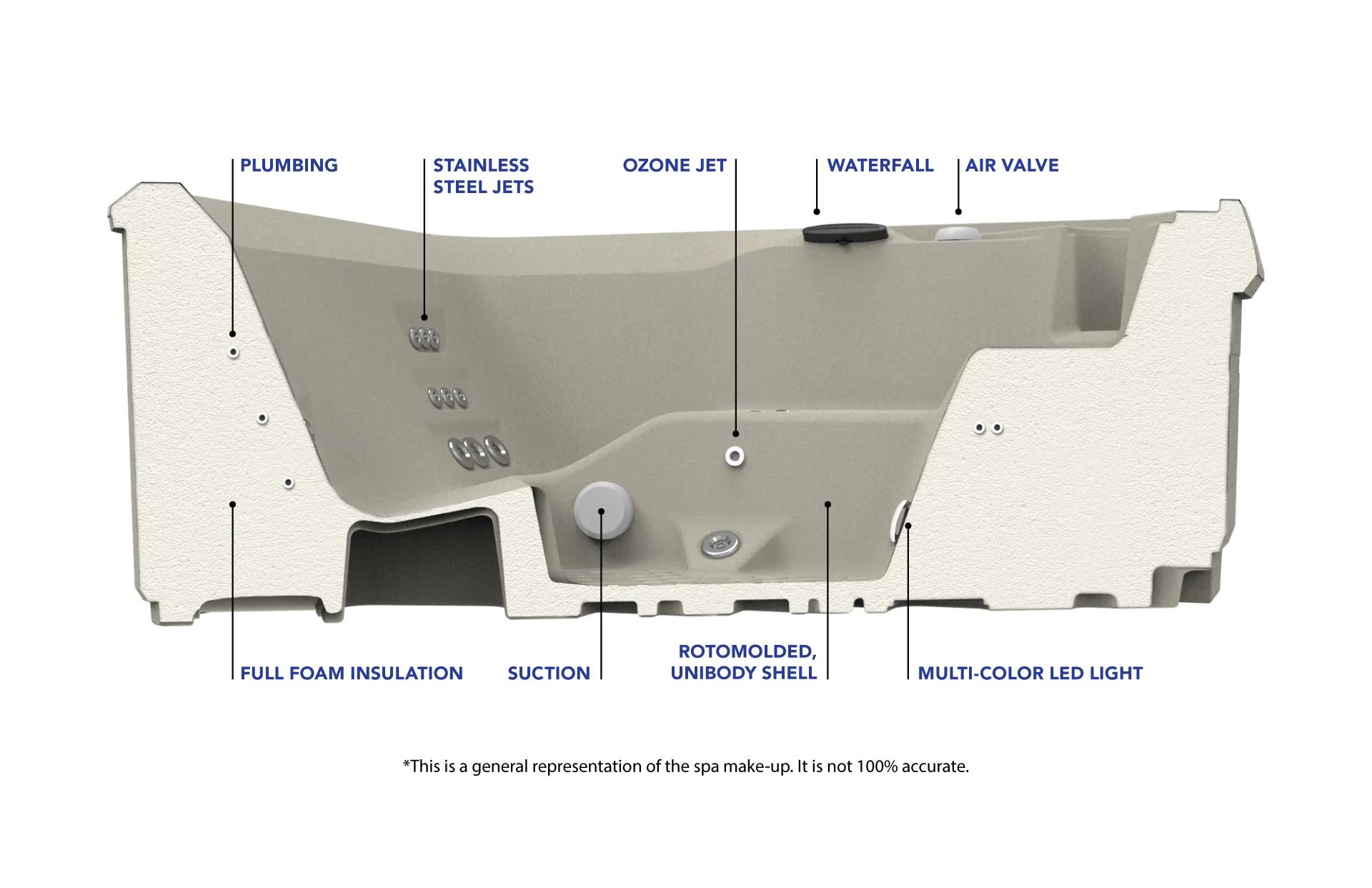 PLUMBING

STAINLESS STEEL JETS

OZONE JET

WATERFALL

AIR VALVE

FULL FOAM INSULATION

SUCTION

ROTOMOLDED, UNIBODY SHELL

MULTI-COLOR LED LIGHT

*This is a general representation of the spa make-up. It is not 100% accurate.