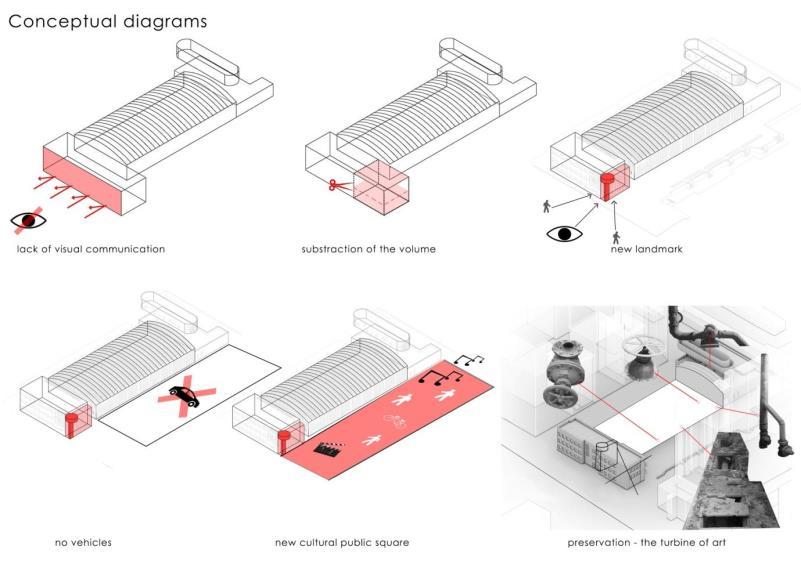 Conceptual diagrams

lack of visual communication

substraction of the volume

new landmark

no vehicles

new cultural public square

preservation - the turbine of art