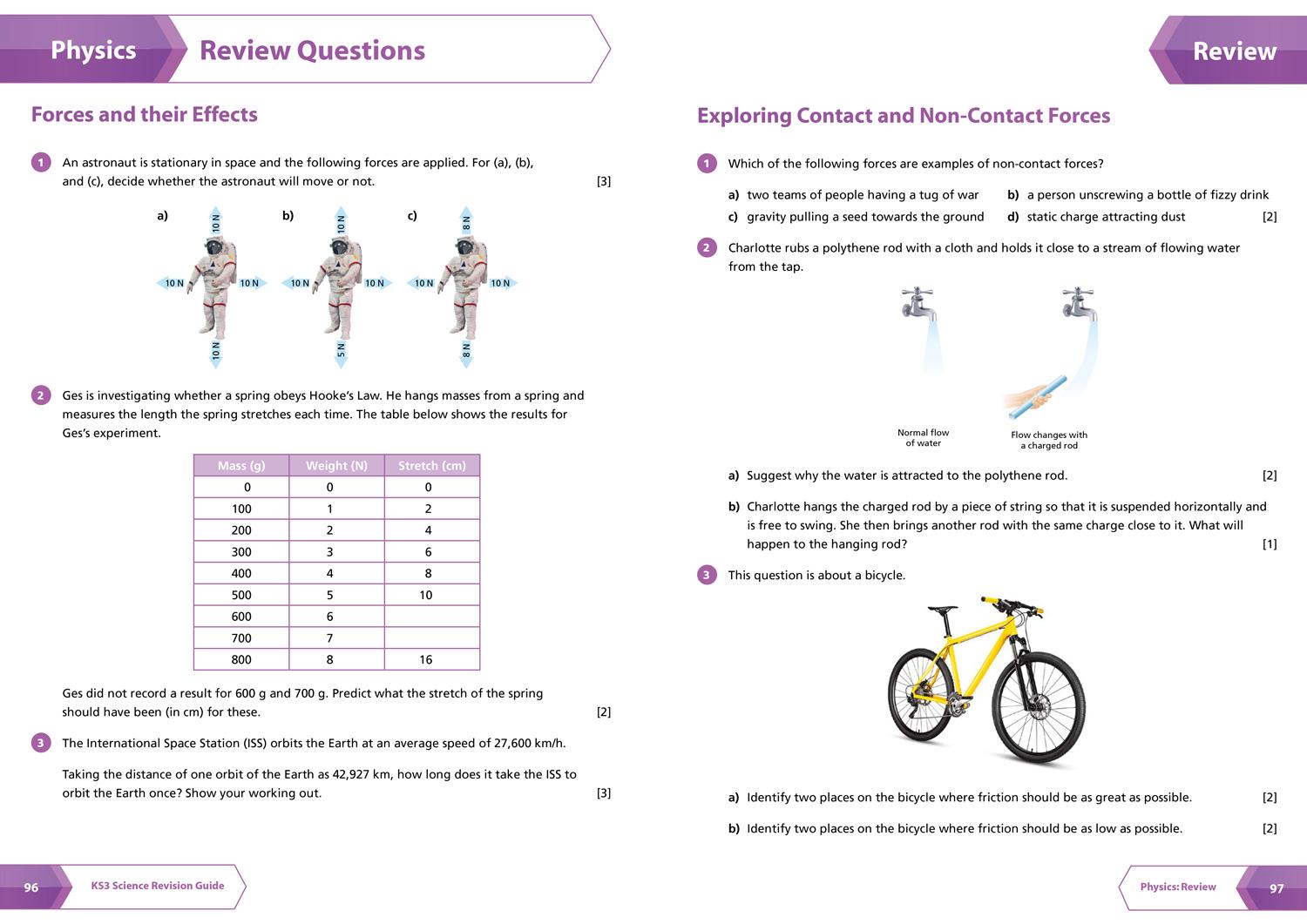 Physics Review Questions

Forces and their Effects

1 An astronaut is stationary in space and the following forces are applied. For (a), (b), and (c), decide whether the astronaut will move or not. [3]

a) 10 N 10 N 10 N 10 N
b) 10 N 10 N 10 N 5 N
c) 8 N 10 N 10 N 8 N

2 Ges is investigating whether a spring obeys Hooke's Law. He hangs masses from a spring and measures the length the spring stretches each time. The table below shows the results for Ges's experiment.

| Mass (g) | Weight (N) | Stretch (cm) |
|---|---|---|
| 0 | 0 | 0 |
| 100 | 1 | 2 |
| 200 | 2 | 4 |
| 300 | 3 | 6 |
| 400 | 4 | 8 |
| 500 | 5 | 10 |
| 600 | 6 | |
| 700 | 7 | |
| 800 | 8 | 16 |

Ges did not record a result for 600 g and 700 g. Predict what the stretch of the spring should have been (in cm) for these. [2]

3 The International Space Station (ISS) orbits the Earth at an average speed of 27,600 km/h.

Taking the distance of one orbit of the Earth as 42,927 km, how long does it take the ISS to orbit the Earth once? Show your working out. [3]

96 KS3 Science Revision Guide

Review

Exploring Contact and Non-Contact Forces

1 Which of the following forces are examples of non-contact forces?

a) two teams of people having a tug of war
b) a person unscrewing a bottle of fizzy drink
c) gravity pulling a seed towards the ground
d) static charge attracting dust [2]

2 Charlotte rubs a polythene rod with a cloth and holds it close to a stream of flowing water from the tap.

Normal flow of water
Flow changes with a charged rod

a) Suggest why the water is attracted to the polythene rod. [2]

b) Charlotte hangs the charged rod by a piece of string so that it is suspended horizontally and is free to swing. She then brings another rod with the same charge close to it. What will happen to the hanging rod? [1]

3 This question is about a bicycle.

a) Identify two places on the bicycle where friction should be as great as possible. [2]

b) Identify two places on the bicycle where friction should be as low as possible. [2]

Physics: Review 97