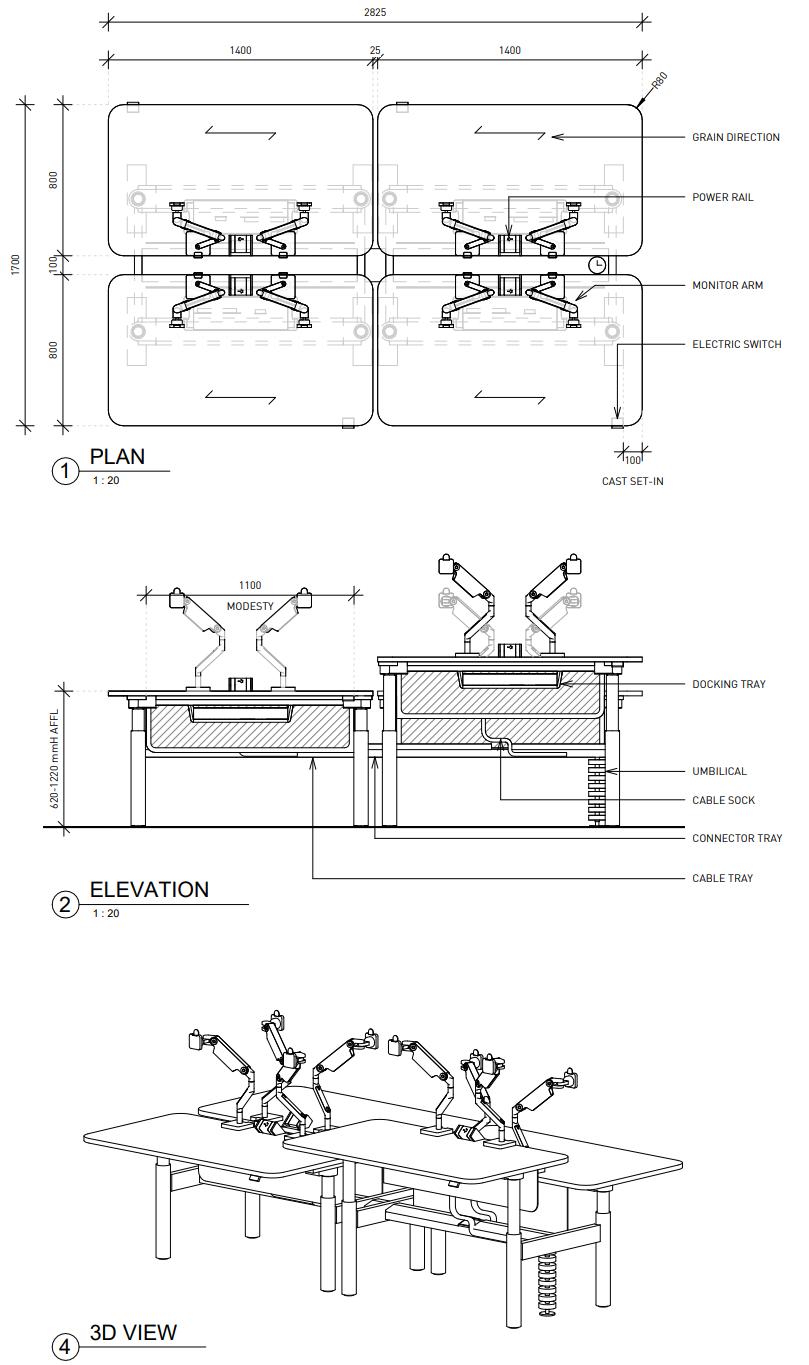 2825

1400

25

1400

R80

1700

800

100

800

GRAIN DIRECTION

POWER RAIL

MONITOR ARM

ELECTRIC SWITCH

100

CAST SET-IN

1 PLAN
1 : 20

1100

MODESTY

620-1220 mmH AFFL

DOCKING TRAY

UMBILICAL

CABLE SOCK

CONNECTOR TRAY

CABLE TRAY

2 ELEVATION
1 : 20

4 3D VIEW