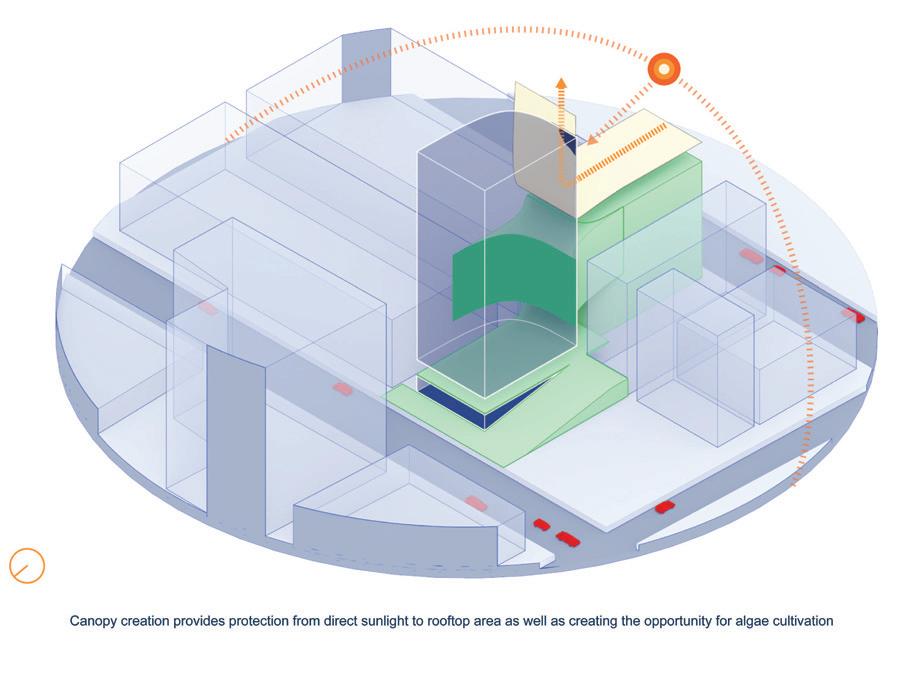 Canopy creation provides protection from direct sunlight to rooftop area as well as creating the opportunity for algae cultivation