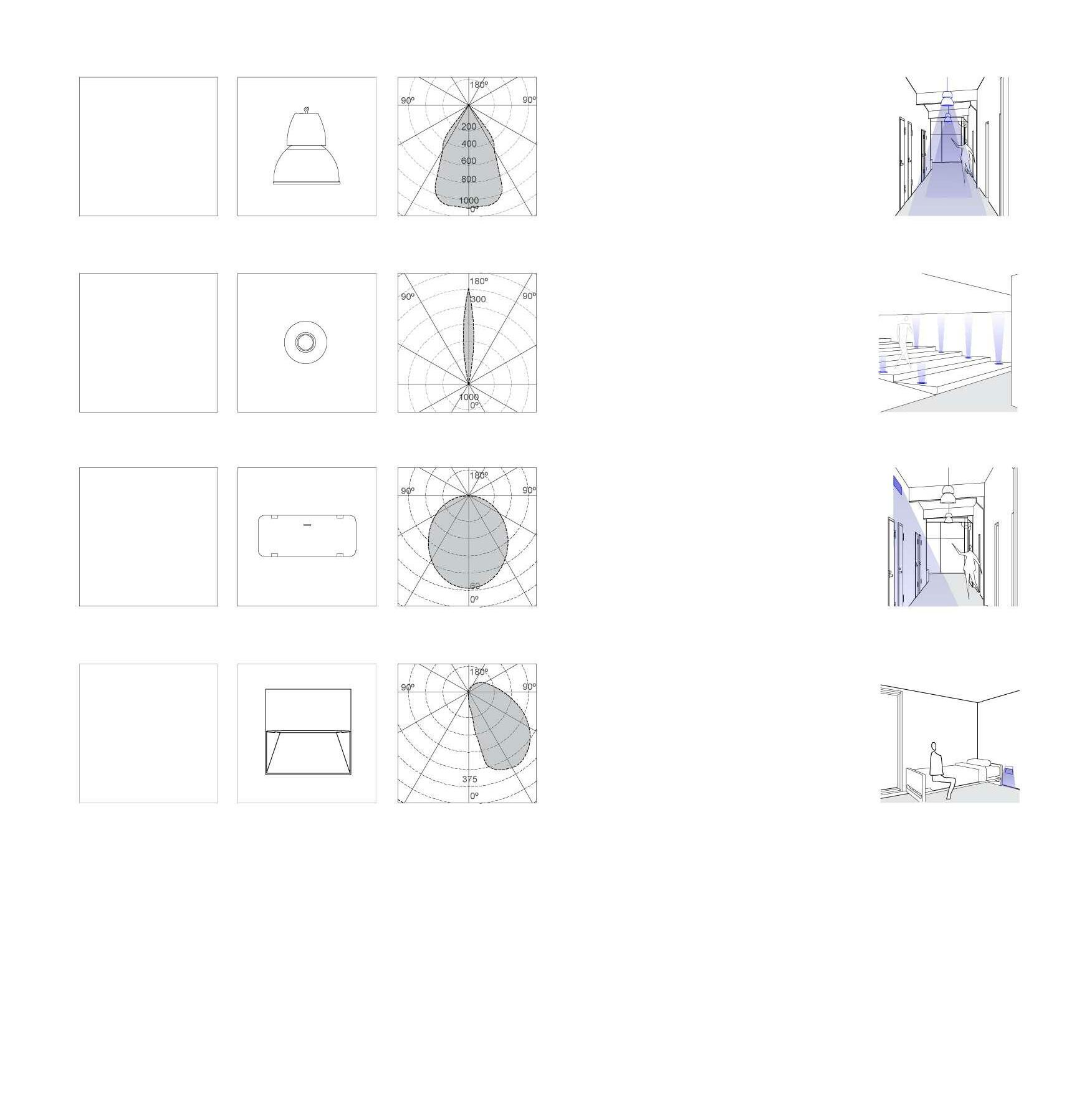 180º
90º
90º
200
400
600
800
1000
0º

180º
90º
90º
300
1000
0º

180º
90º
90º
60
0º

180º
90º
90º
375
0º