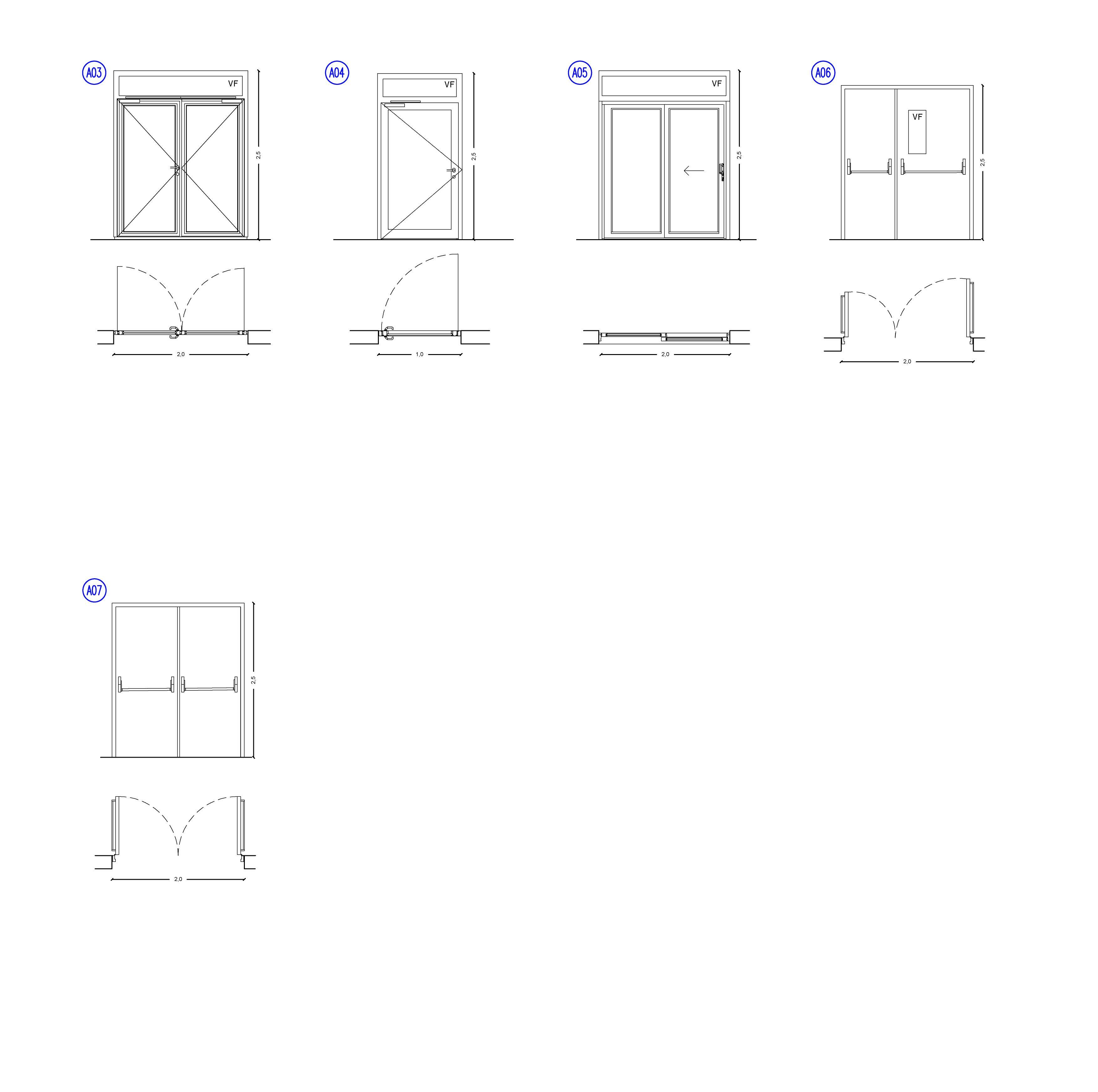 A03

VF

2,5

2,0

A04

VF

2,5

1,0

A05

VF

2,5

2,0

A06

VF

2,5

2,0

A07

2,5

2,0