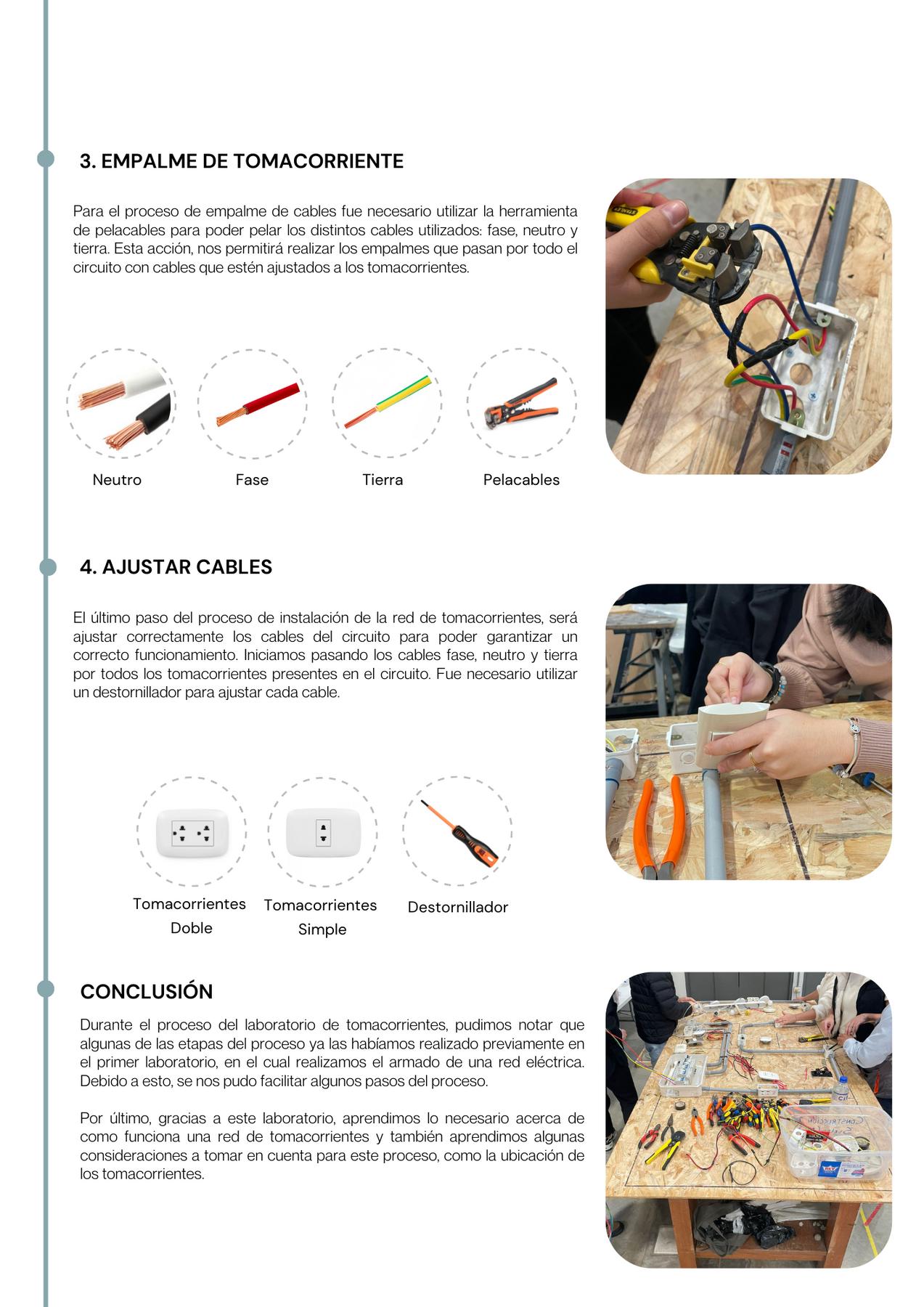 3. EMPALME DE TOMACORRIENTE

Para el proceso de empalme de cables fue necesario utilizar la herramienta de pelacables para poder pelar los distintos cables utilizados: fase, neutro y tierra. Esta acción, nos permitirá realizar los empalmes que pasan por todo el circuito con cables que estén ajustados a los tomacorrientes.

Neutro

Fase

Tierra

Pelacables

4. AJUSTAR CABLES

El último paso del proceso de instalación de la red de tomacorrientes, será ajustar correctamente los cables del circuito para poder garantizar un correcto funcionamiento. Iniciamos pasando los cables fase, neutro y tierra por todos los tomacorrientes presentes en el circuito. Fue necesario utilizar un destornillador para ajustar cada cable.

Tomacorrientes Doble

Tomacorrientes Simple

Destornillador

CONCLUSIÓN

Durante el proceso del laboratorio de tomacorrientes, pudimos notar que algunas de las etapas del proceso ya las habíamos realizado previamente en el primer laboratorio, en el cual realizamos el armado de una red eléctrica. Debido a esto, se nos pudo facilitar algunos pasos del proceso.

Por último, gracias a este laboratorio, aprendimos lo necesario acerca de como funciona una red de tomacorrientes y también aprendimos algunas consideraciones a tomar en cuenta para este proceso, como la ubicación de los tomacorrientes.