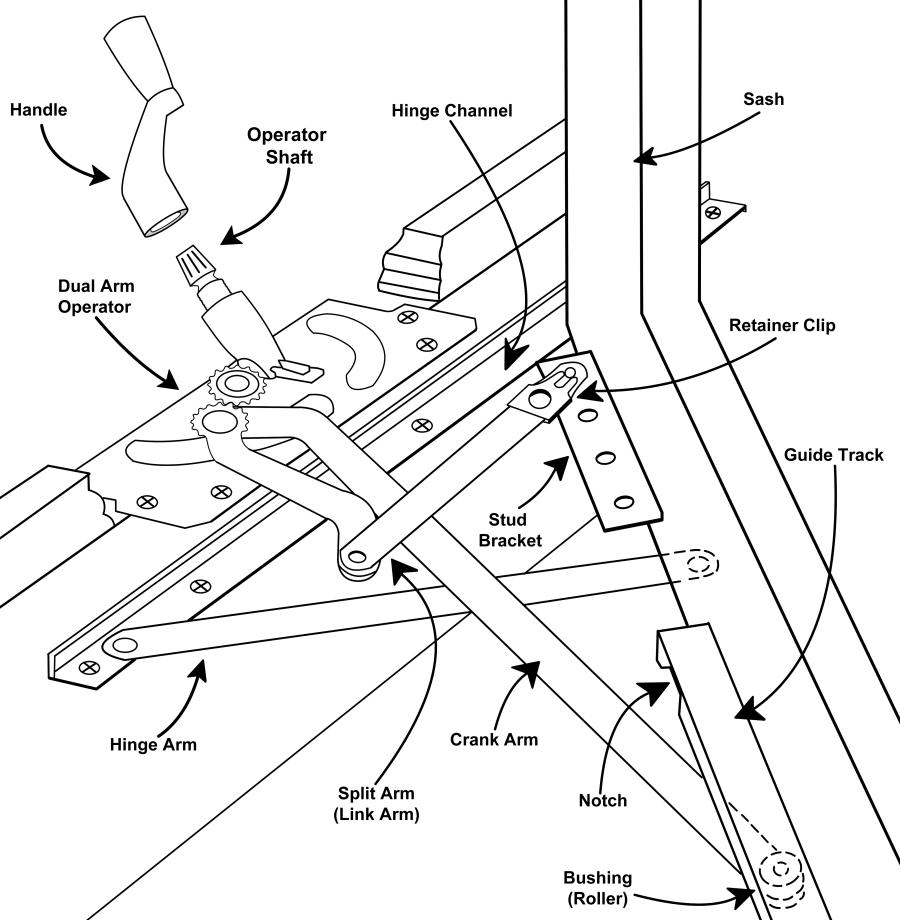 Handle

Operator Shaft

Hinge Channel

Sash

Dual Arm Operator

Retainer Clip

Guide Track

Stud Bracket

Hinge Arm

Crank Arm

Split Arm (Link Arm)

Notch

Bushing (Roller)