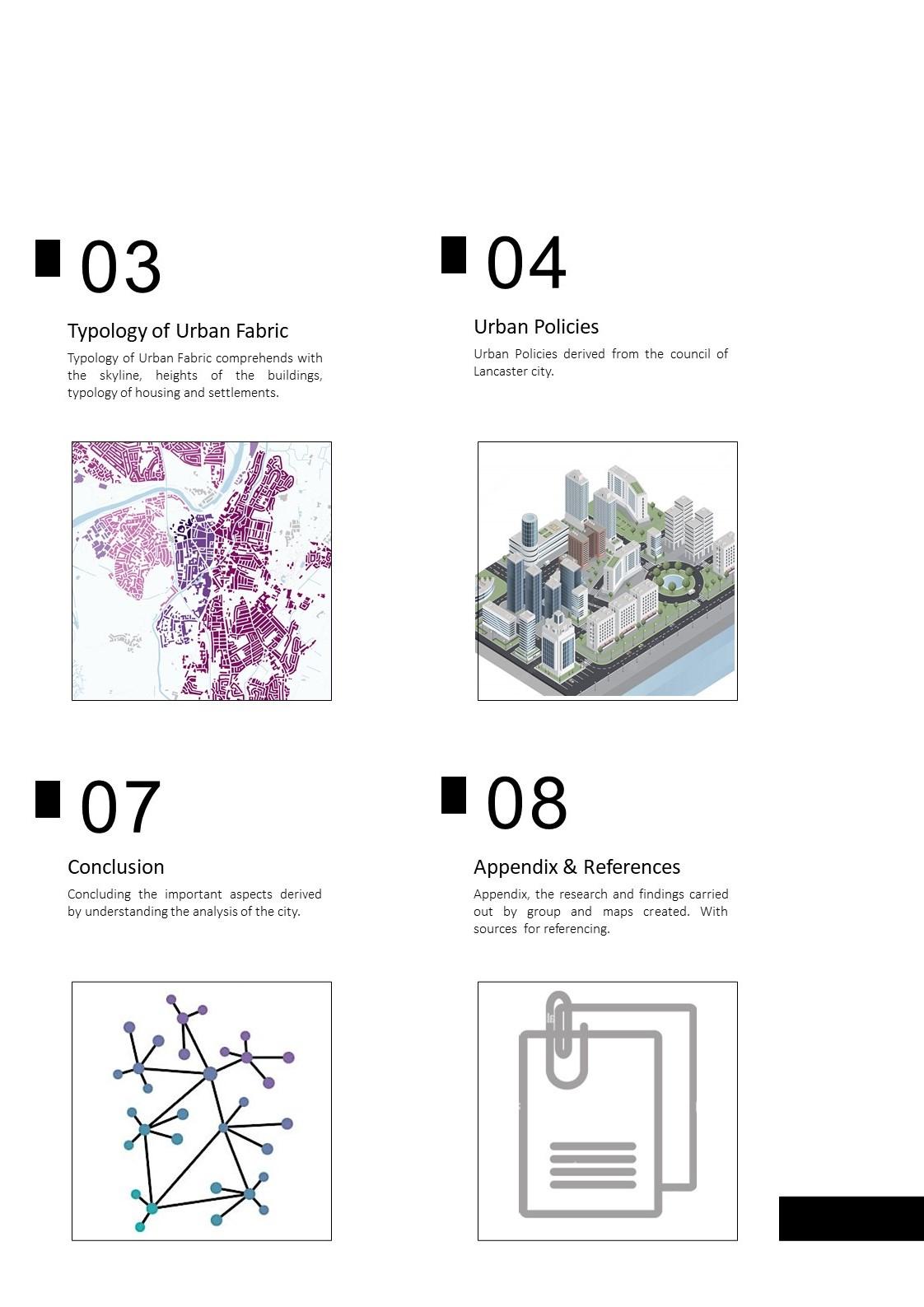 03

Typology of Urban Fabric

Typology of Urban Fabric comprehends with the skyline, heights of the buildings, typology of housing and settlements.

04

Urban Policies

Urban Policies derived from the council of Lancaster city.

07

Conclusion

Concluding the important aspects derived by understanding the analysis of the city.

08

Appendix & References

Appendix, the research and findings carried out by group and maps created. With sources for referencing.