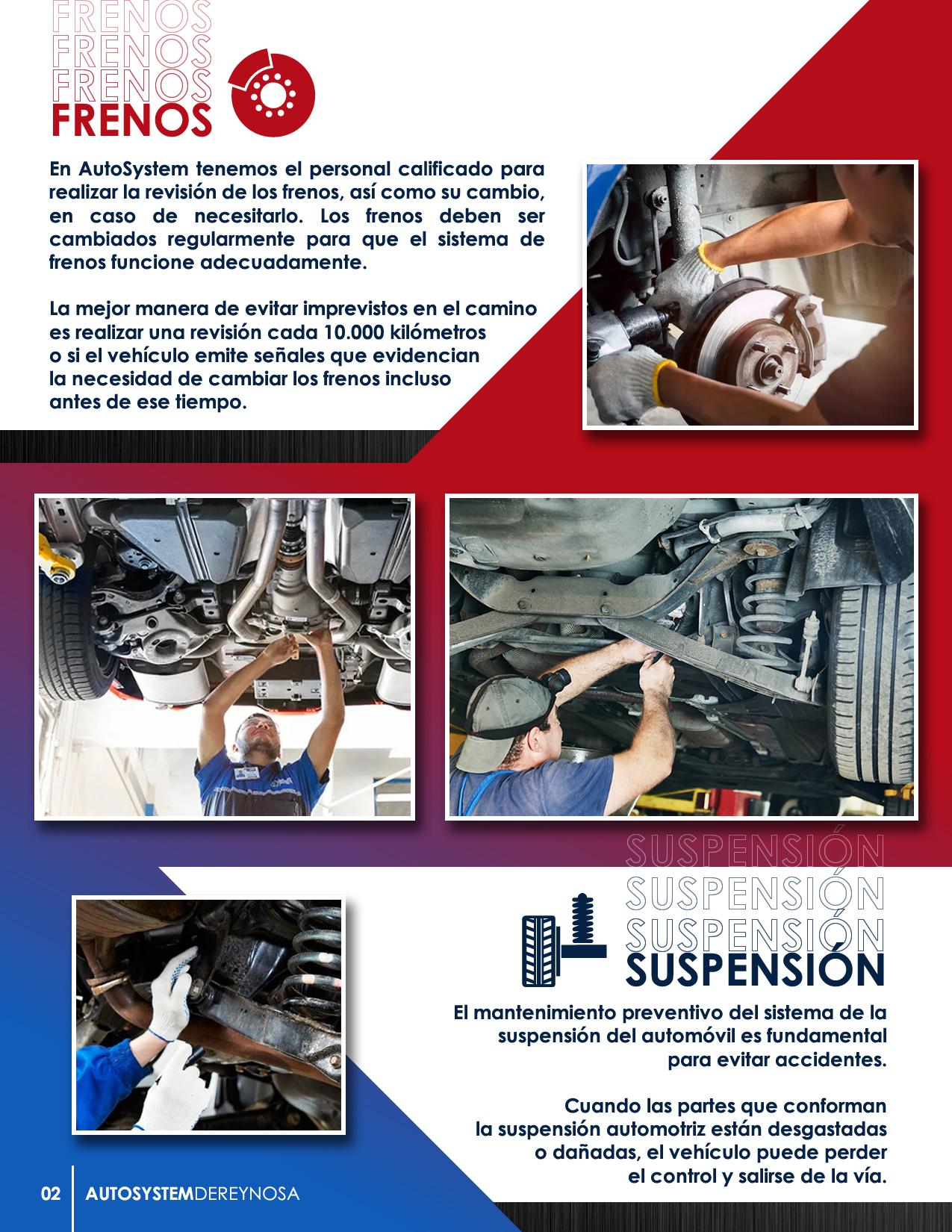 FRENOS
FRENOS
FRENOS
FRENOS

En AutoSystem tenemos el personal calificado para realizar la revisión de los frenos, así como su cambio, en caso de necesitarlo. Los frenos deben ser cambiados regularmente para que el sistema de frenos funcione adecuadamente.

La mejor manera de evitar imprevistos en el camino es realizar una revisión cada 10.000 kilómetros o si el vehículo emite señales que evidencian la necesidad de cambiar los frenos incluso antes de ese tiempo.

SUSPENSIÓN
SUSPENSIÓN
SUSPENSIÓN
SUSPENSIÓN

El mantenimiento preventivo del sistema de la suspensión del automóvil es fundamental para evitar accidentes.

Cuando las partes que conforman la suspensión automotriz están desgastadas o dañadas, el vehículo puede perder el control y salirse de la vía.

02 AUTOSYSTEMDEREYNOSA