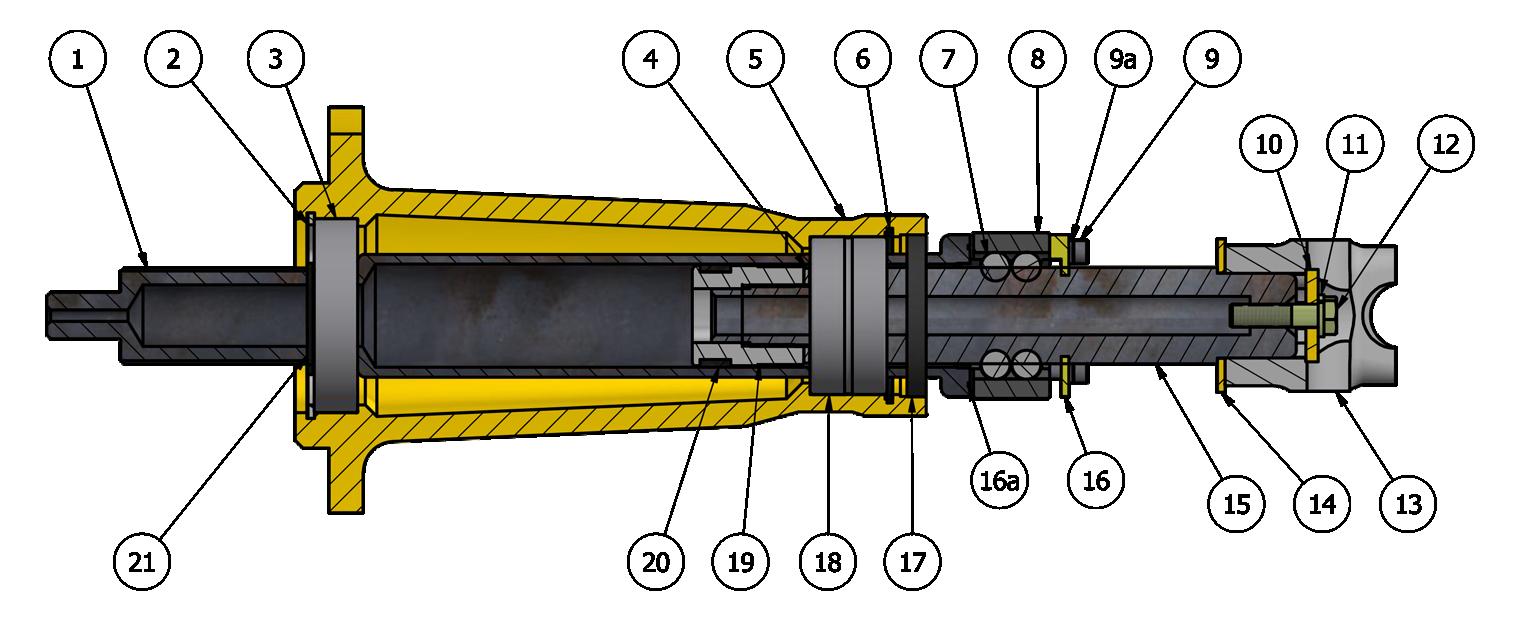 1 2 3 4 5 6 7 8 9a 9

10 11 12

21

20 19 18 17 16a 16 15 14 13