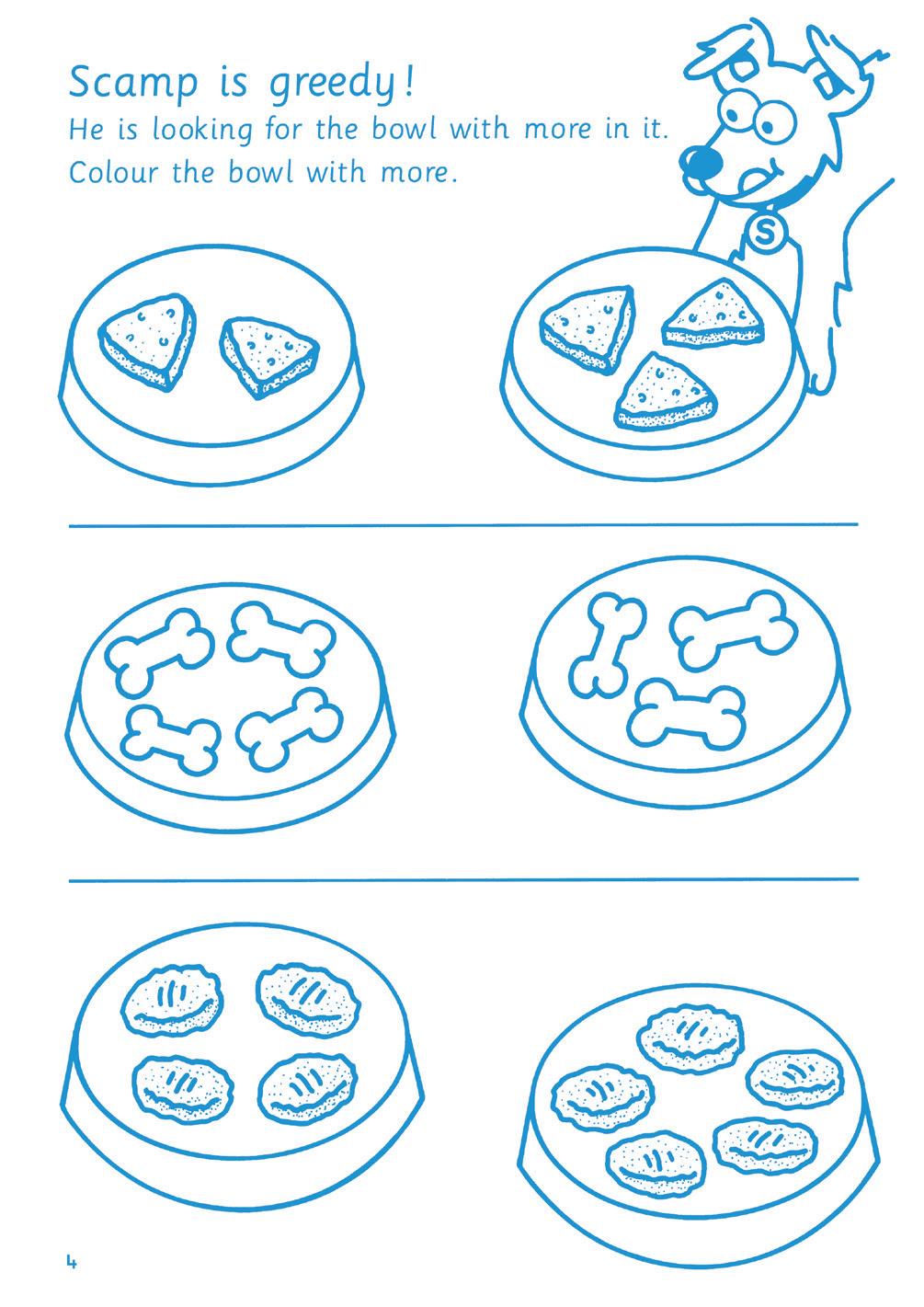 Scamp is greedy!

He is looking for the bowl with more in it.
Colour the bowl with more.

S

4