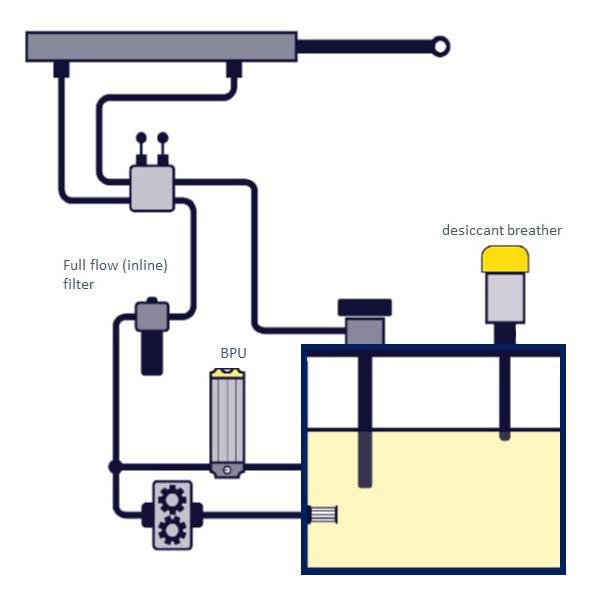 desiccant breather

Full flow (inline) filter

BPU