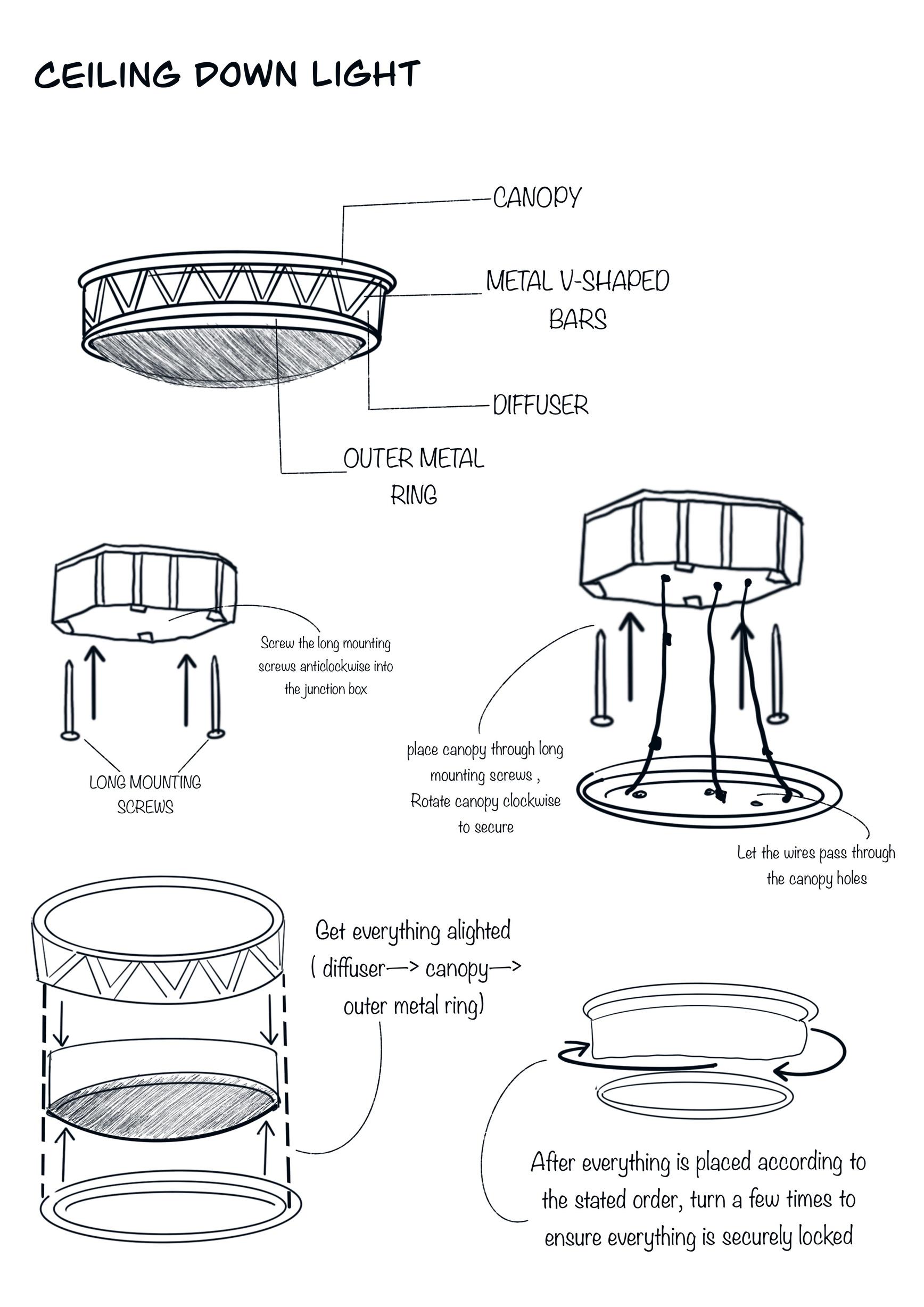 CEILING DOWN LIGHT

CANOPY

METAL V-SHAPED BARS

DIFFUSER

OUTER METAL RING

Screw the long mounting screws anticlockwise into the junction box

LONG MOUNTING SCREWS

place canopy through long mounting screws , Rotate canopy clockwise to secure

Let the wires pass through the canopy holes

Get everything alighted ( diffuser—> canopy—> outer metal ring)

After everything is placed according to the stated order, turn a few times to ensure everything is securely locked