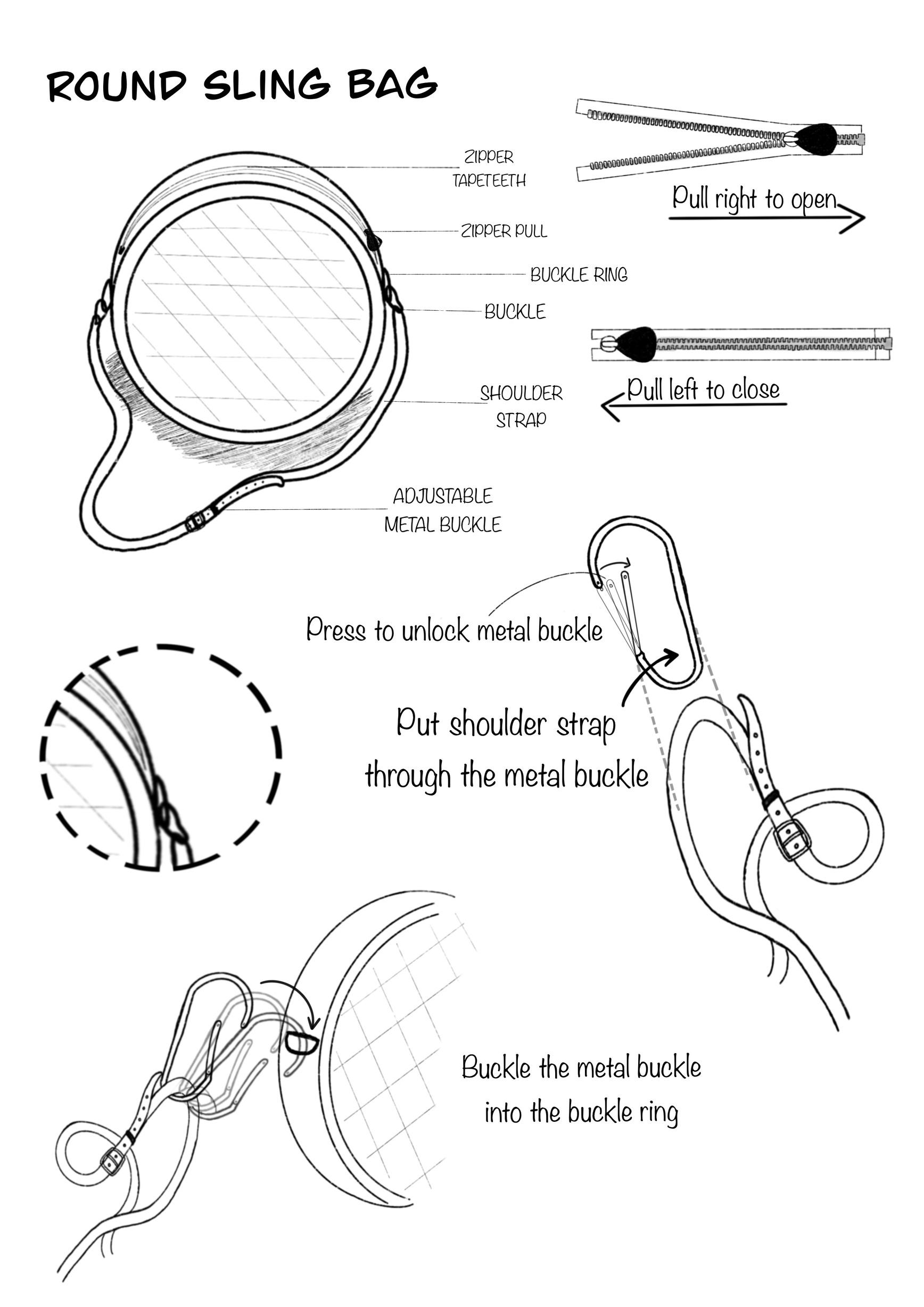 ROUND SLING BAG

ZIPPER TAPETEETH

ZIPPER PULL

BUCKLE RING

BUCKLE

SHOULDER STRAP

ADJUSTABLE METAL BUCKLE

Pull right to open

Pull left to close

Press to unlock metal buckle

Put shoulder strap through the metal buckle

Buckle the metal buckle into the buckle ring