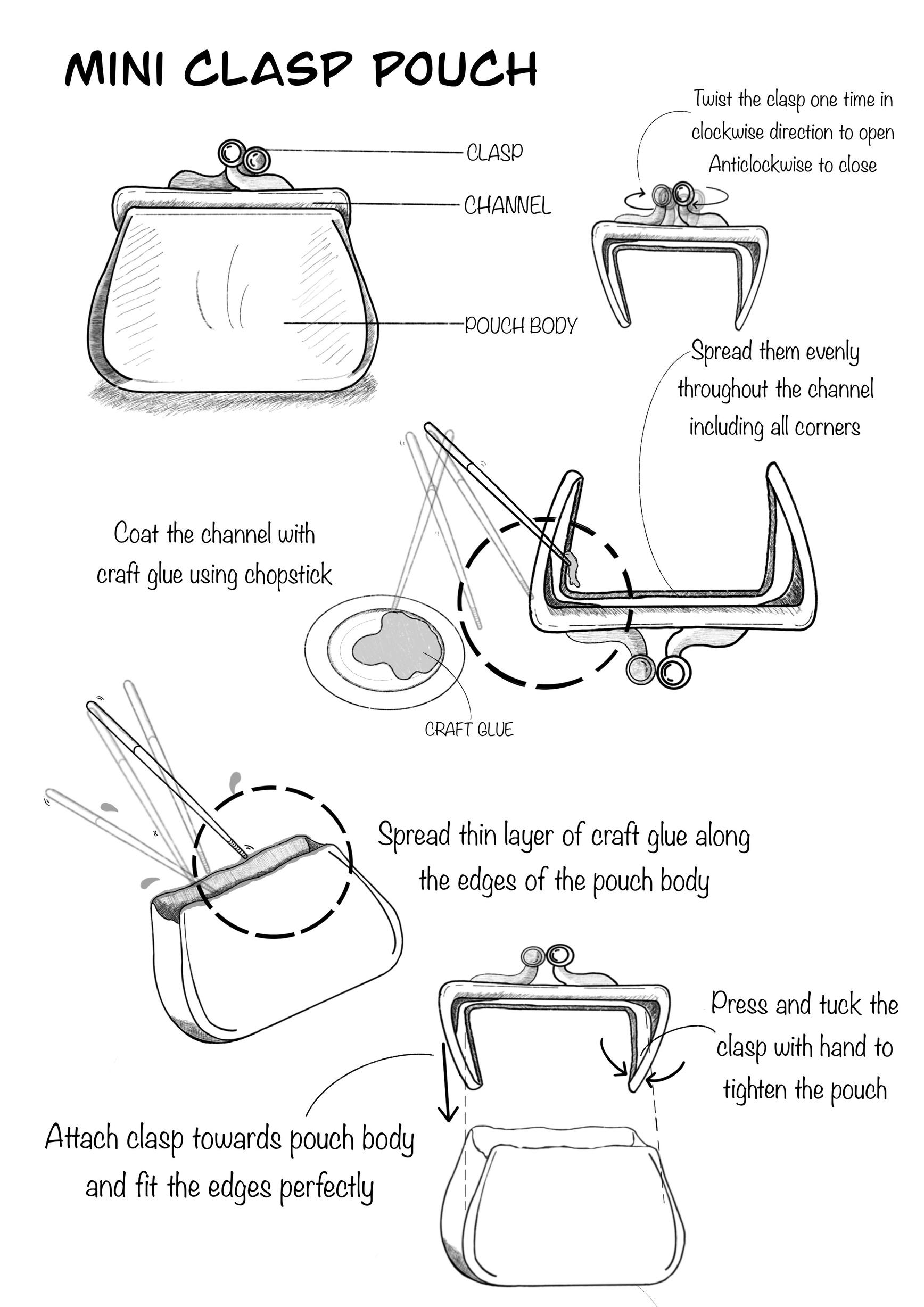 MINI CLASP POUCH

CLASP

CHANNEL

POUCH BODY

Twist the clasp one time in clockwise direction to open Anticlockwise to close

Spread them evenly throughout the channel including all corners

Coat the channel with craft glue using chopstick

CRAFT GLUE

Spread thin layer of craft glue along the edges of the pouch body

Press and tuck the clasp with hand to tighten the pouch

Attach clasp towards pouch body and fit the edges perfectly