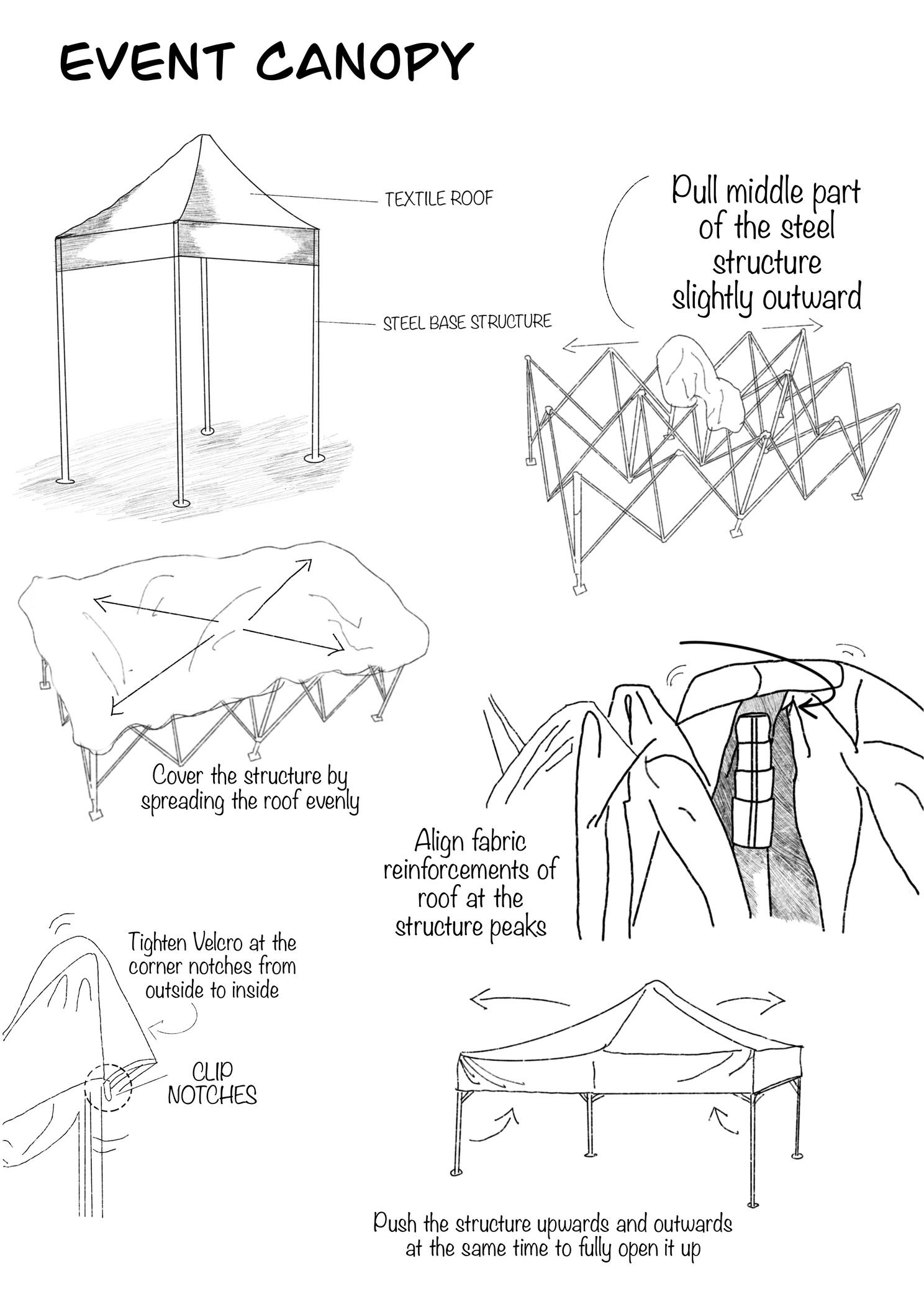 EVENT CANOPY

TEXTILE ROOF

STEEL BASE STRUCTURE

Pull middle part of the steel structure slightly outward

Cover the structure by spreading the roof evenly

Align fabric reinforcements of roof at the structure peaks

Tighten Velcro at the corner notches from outside to inside

CLIP NOTCHES

Push the structure upwards and outwards at the same time to fully open it up