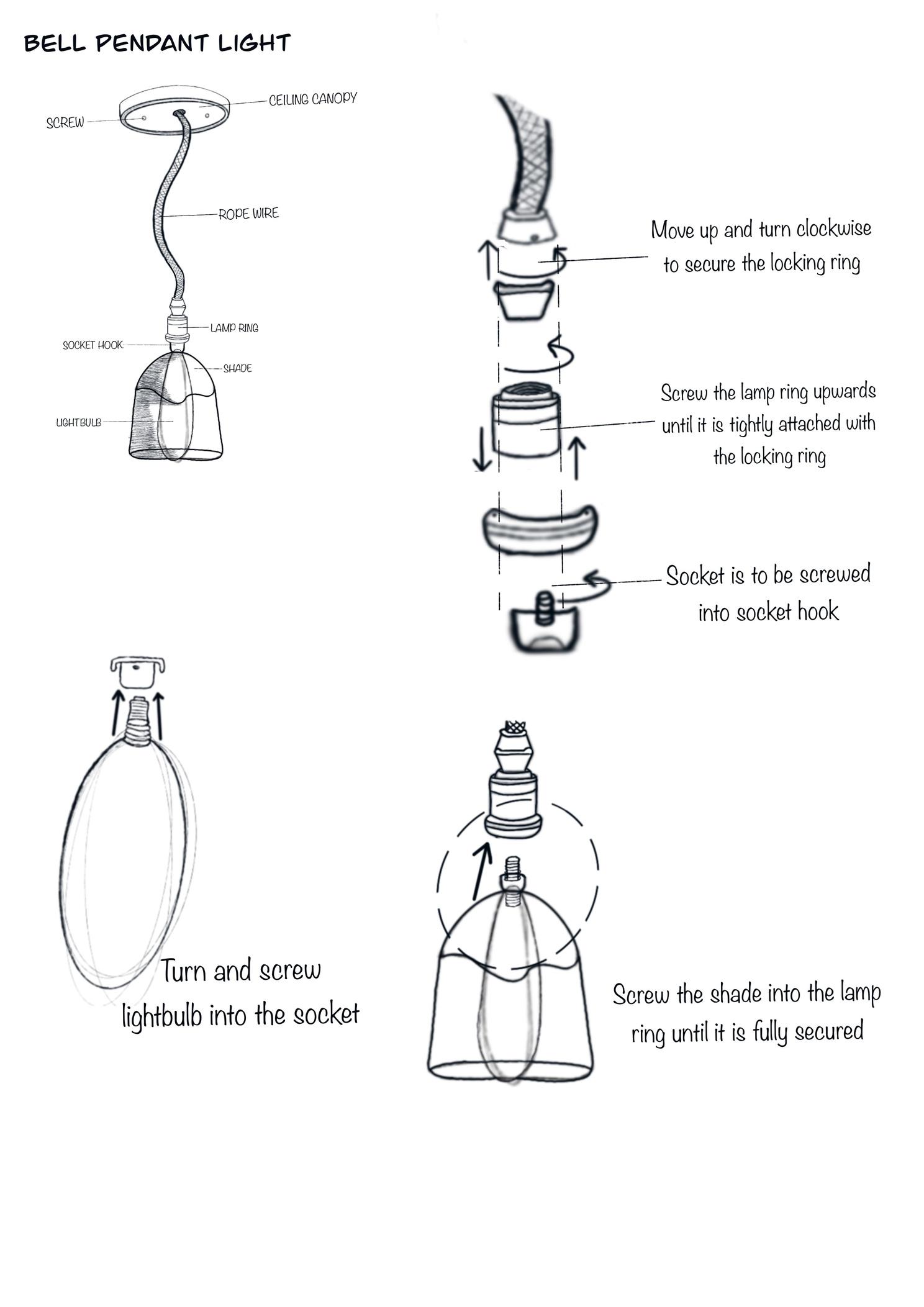 BELL PENDANT LIGHT

SCREW

CEILING CANOPY

ROPE WIRE

LAMP RING

SOCKET HOOK

SHADE

LIGHTBULB

Move up and turn clockwise to secure the locking ring

Screw the lamp ring upwards until it is tightly attached with the locking ring

Socket is to be screwed into socket hook

Turn and screw lightbulb into the socket

Screw the shade into the lamp ring until it is fully secured