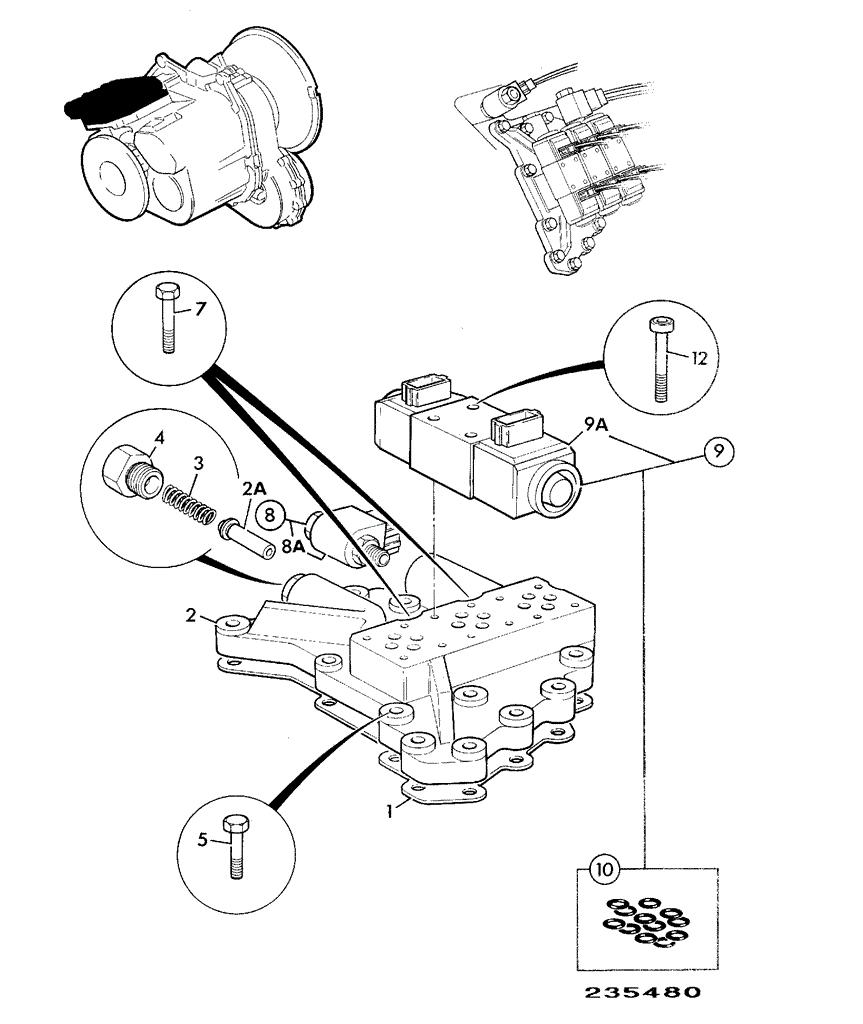 7
12
4
3
2A
8
8A
9A
9
2
1
5
10
235480