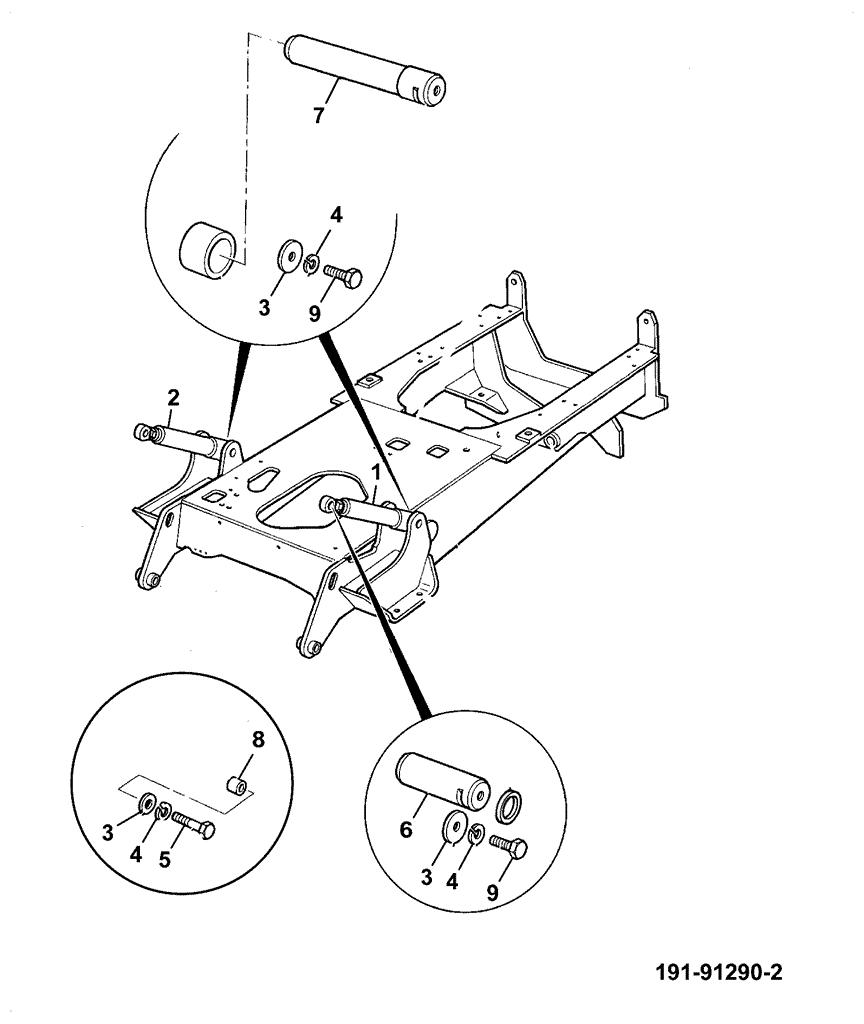 7
4
3
9
2
1
8
3
4
5
6
3
4
9
191-91290-2