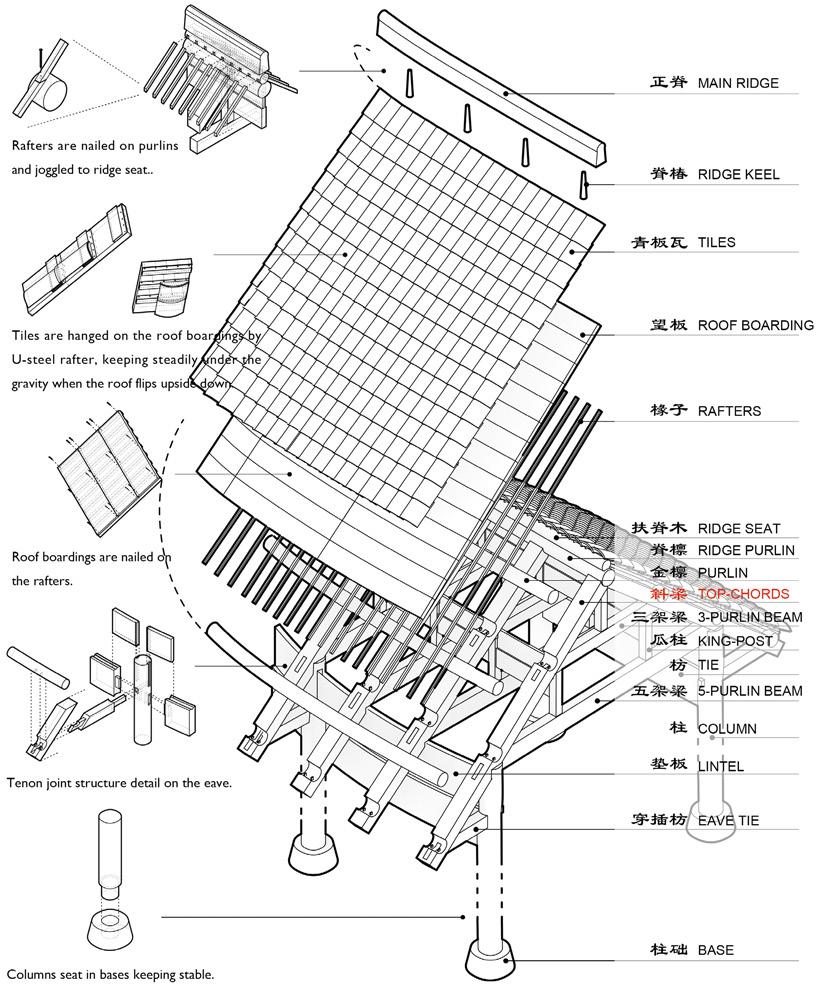 Rafters are nailed on purlins and joggled to ridge seat..

Tiles are hanged on the roof boardings by U-steel rafter, keeping steadily under the gravity when the roof flips upside down.

Roof boardings are nailed on the rafters.

Tenon joint structure detail on the eave.

Columns seat in bases keeping stable.

正脊 MAIN RIDGE

脊椿 RIDGE KEEL

青板瓦 TILES

望板 ROOF BOARDING

椽子 RAFTERS

扶脊木 RIDGE SEAT

脊檩 RIDGE PURLIN

金檩 PURLIN

斜梁 TOP-CHORDS

三架梁 3-PURLIN BEAM

瓜柱 KING-POST

枋 TIE

五架梁 5-PURLIN BEAM

柱 COLUMN

垫板 LINTEL

穿插枋 EAVE TIE

柱础 BASE