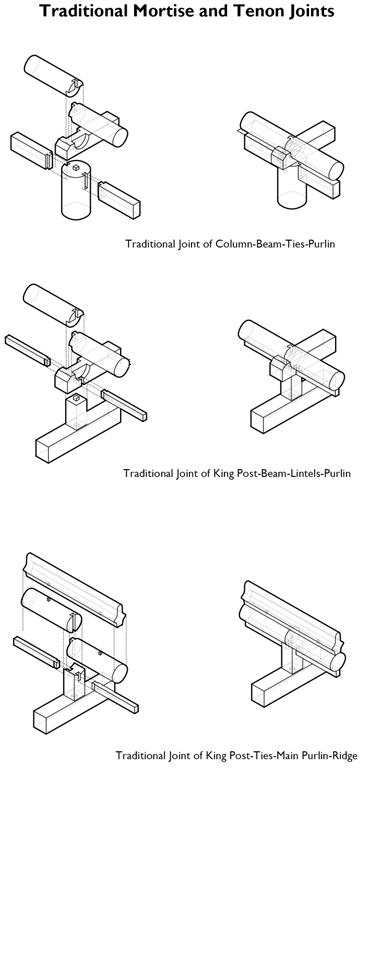 Traditional Mortise and Tenon Joints

Traditional Joint of Column-Beam-Ties-Purlin

Traditional Joint of King Post-Beam-Lintels-Purlin

Traditional Joint of King Post-Ties-Main Purlin-Ridge