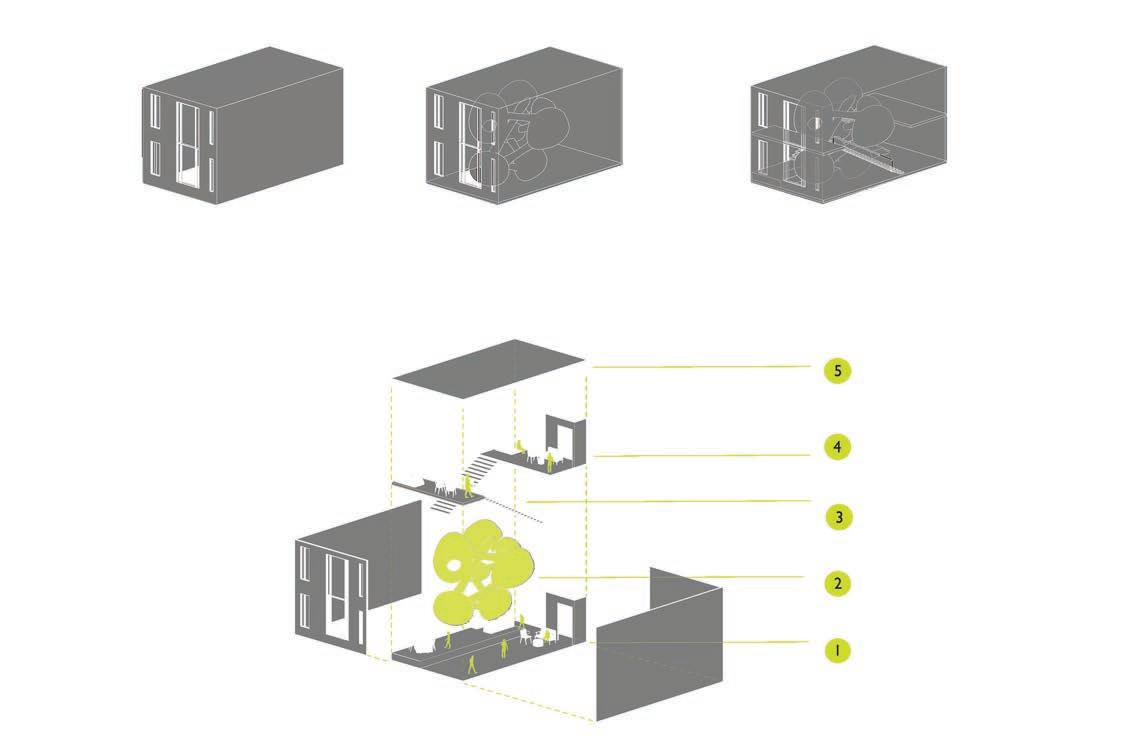 5
4
3
2
1