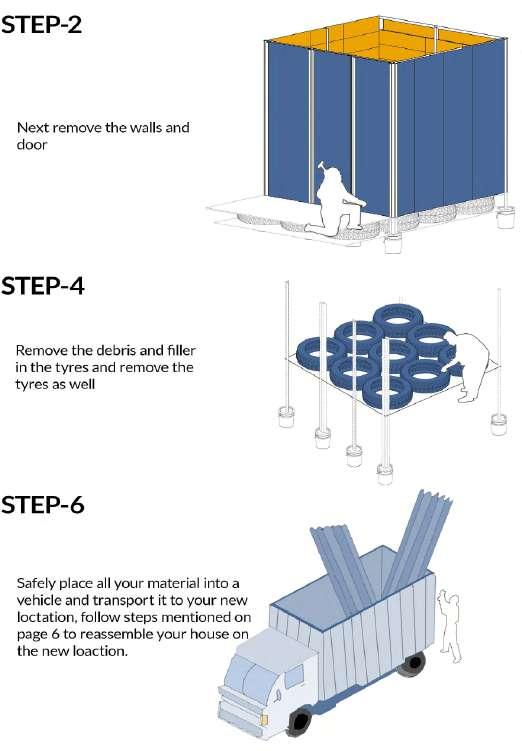 STEP-2

Next remove the walls and door

STEP-4

Remove the debris and filler in the tyres and remove the tyres as well

STEP-6

Safely place all your material into a vehicle and transport it to your new loctation, follow steps mentioned on page 6 to reassemble your house on the new loaction.