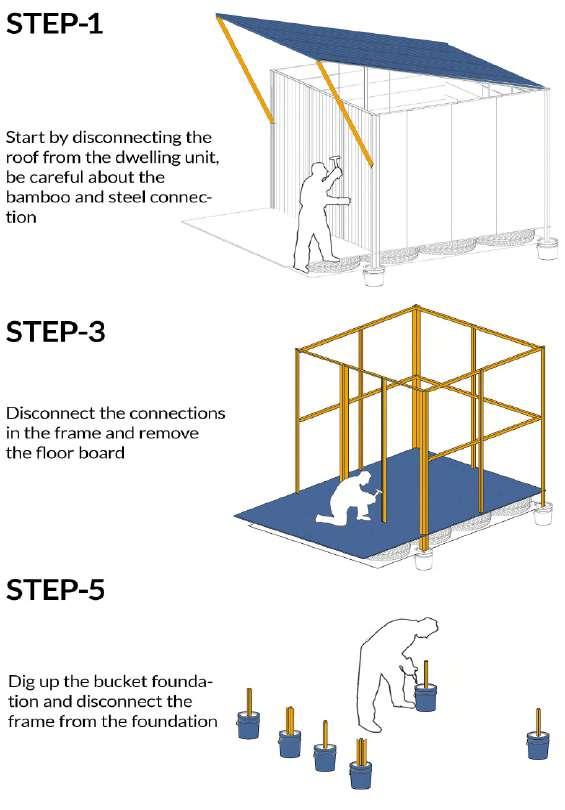 STEP-1

Start by disconnecting the roof from the dwelling unit, be careful about the bamboo and steel connection

STEP-3

Disconnect the connections in the frame and remove the floor board

STEP-5

Dig up the bucket foundation and disconnect the frame from the foundation