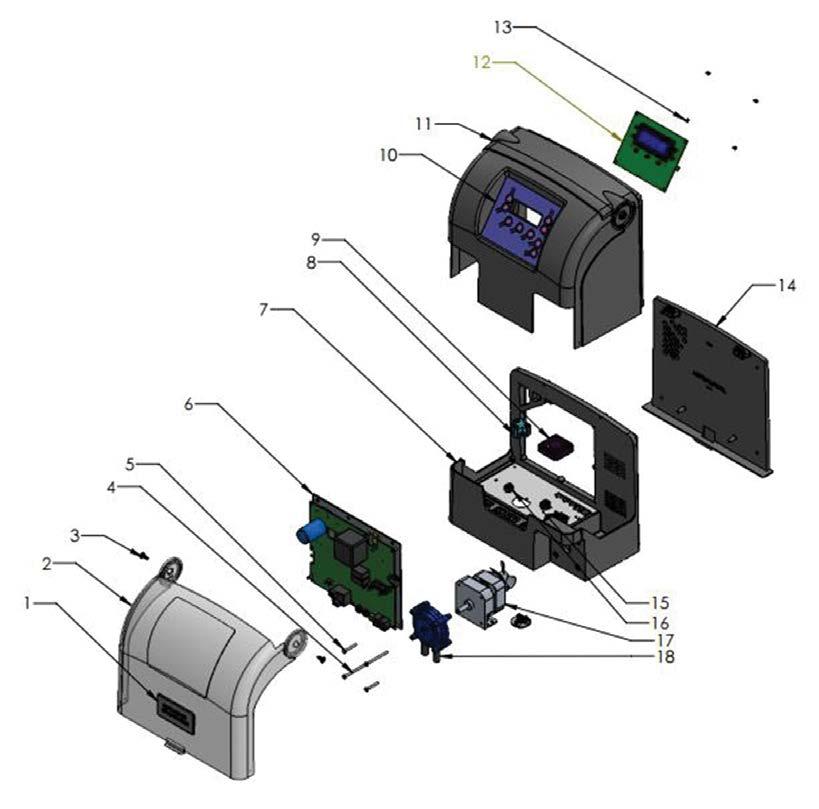 13
12
11
10
9
8
7
14
6
5
4
3
2
1
15
16
17
18