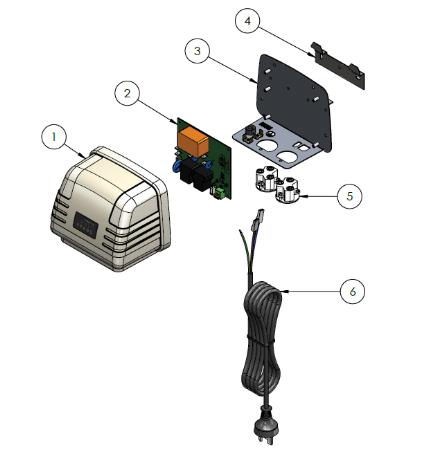 4
3
2
1
5
6