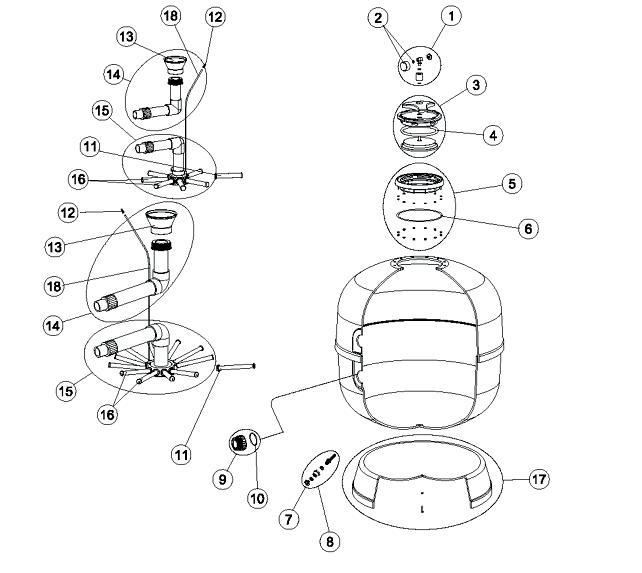 18
12
13
14
15
11
16
12
13
18
14
15
16
11
2
1
3
4
5
6
9
10
7
8
17