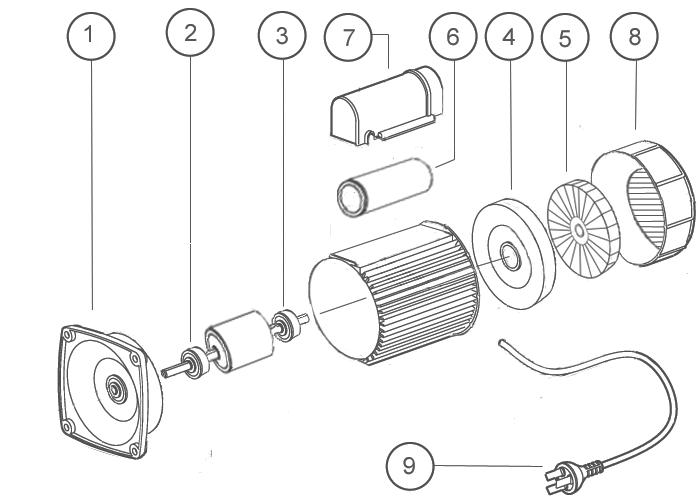 1
2
3
7
6
4
5
8
9