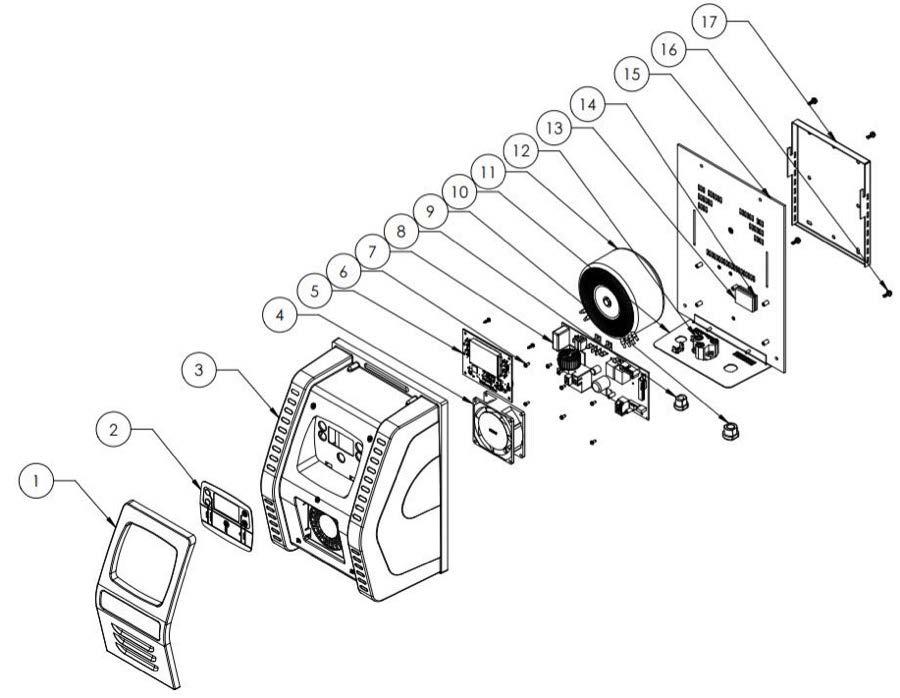 17
16
15
14
13
12
11
10
9
8
7
6
5
4
3
2
1