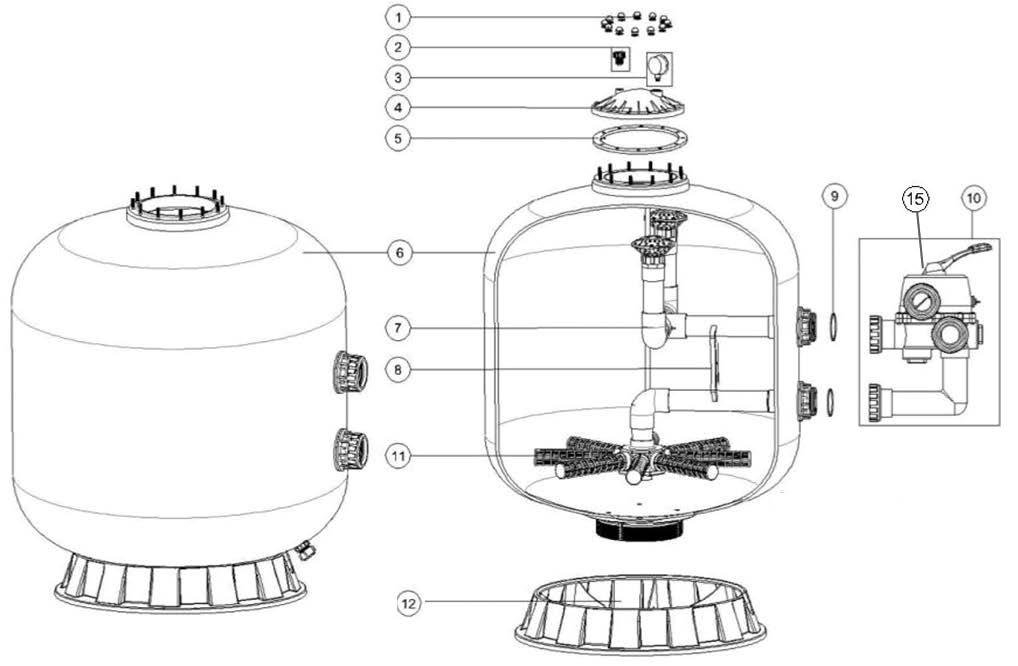 1
2
3
4
5
6
7
8
9
15
10
11
12