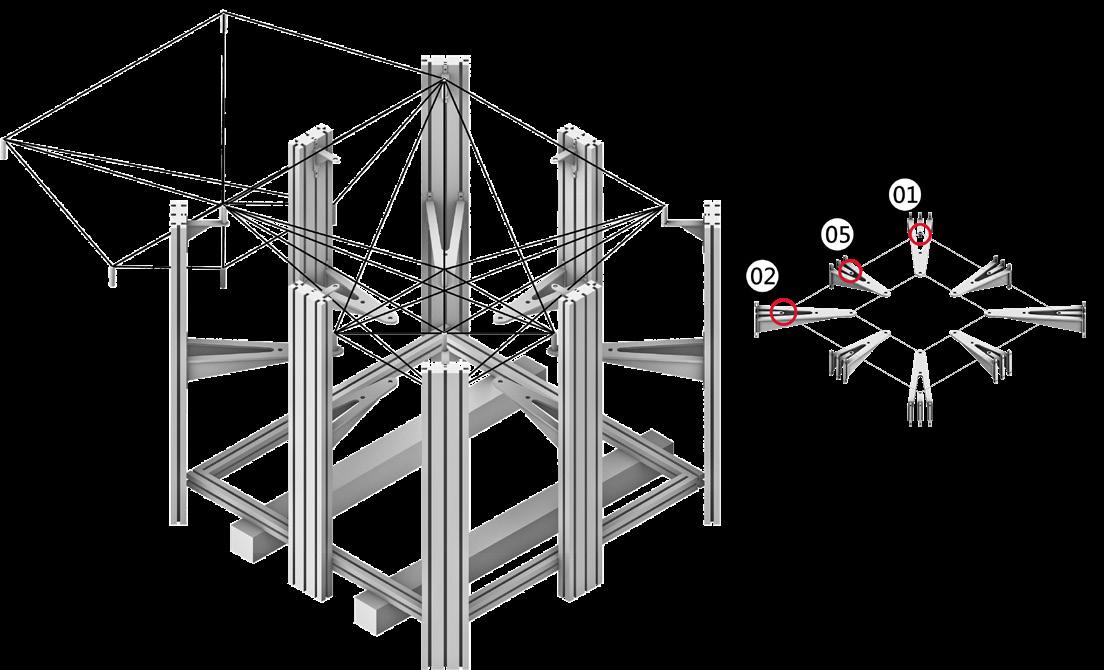 01
05
02