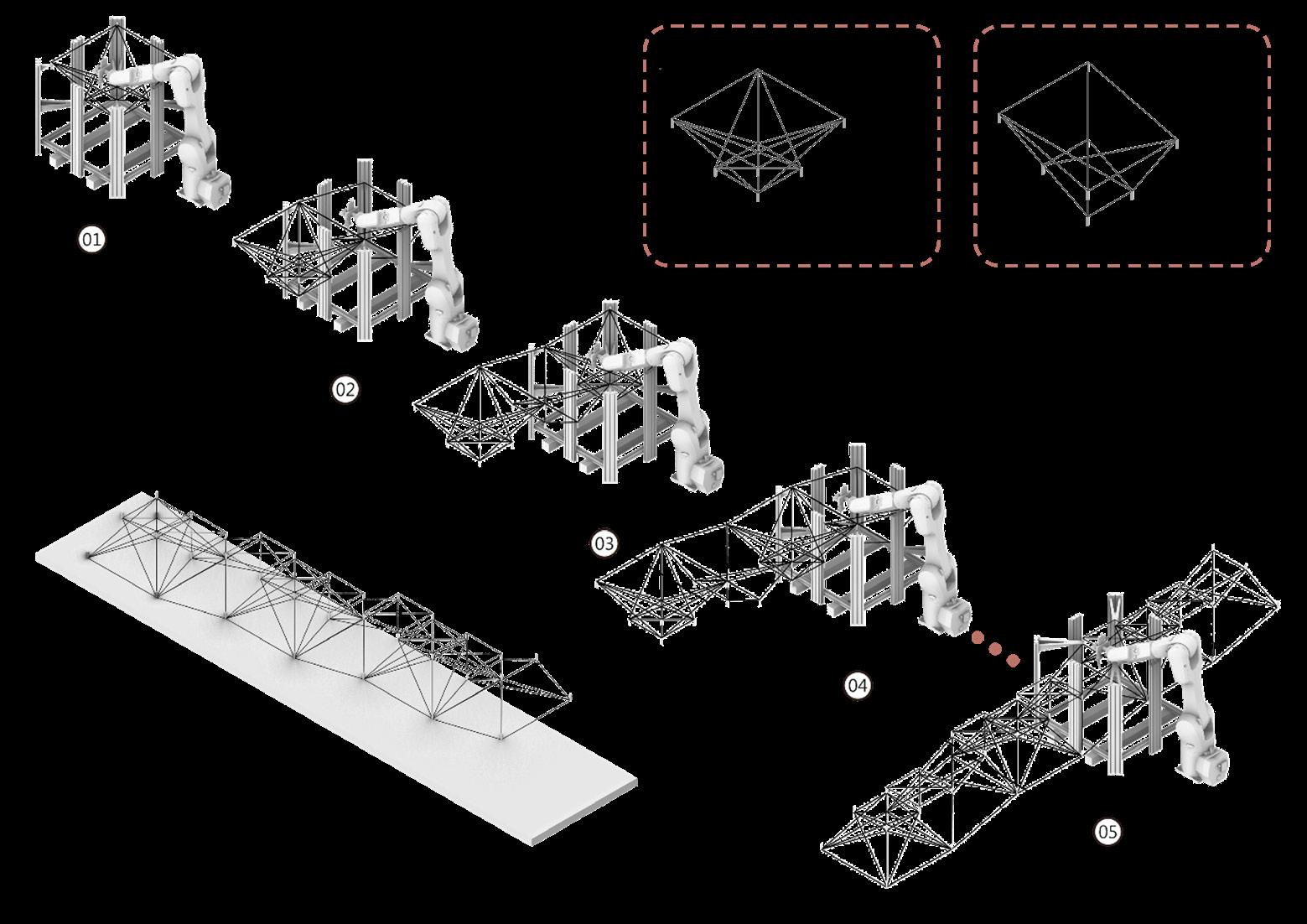 01

02

03

04

05