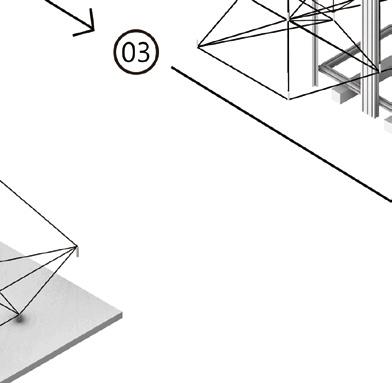 03