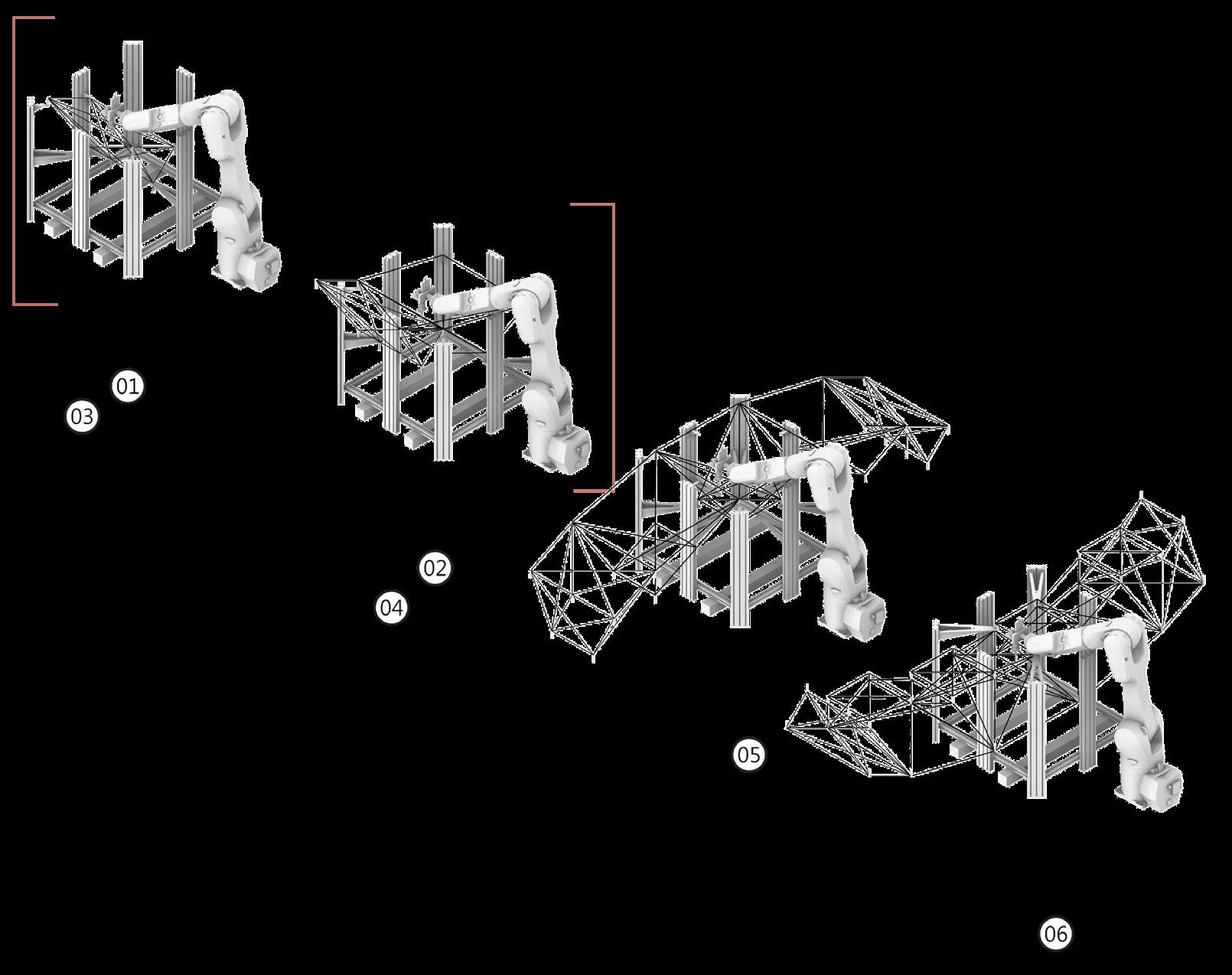 01

03

02

04

05

06