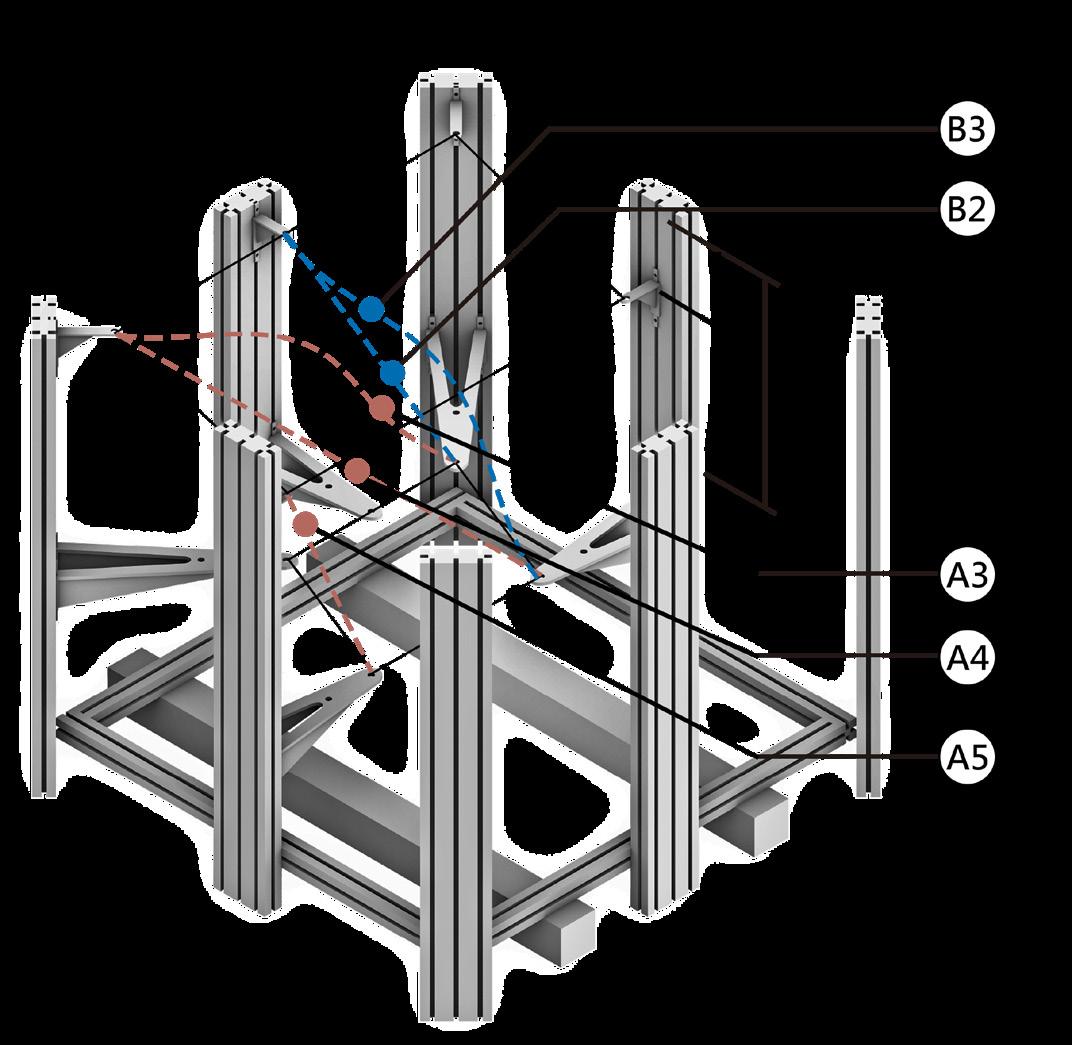 B3

B2

A3

A4

A5