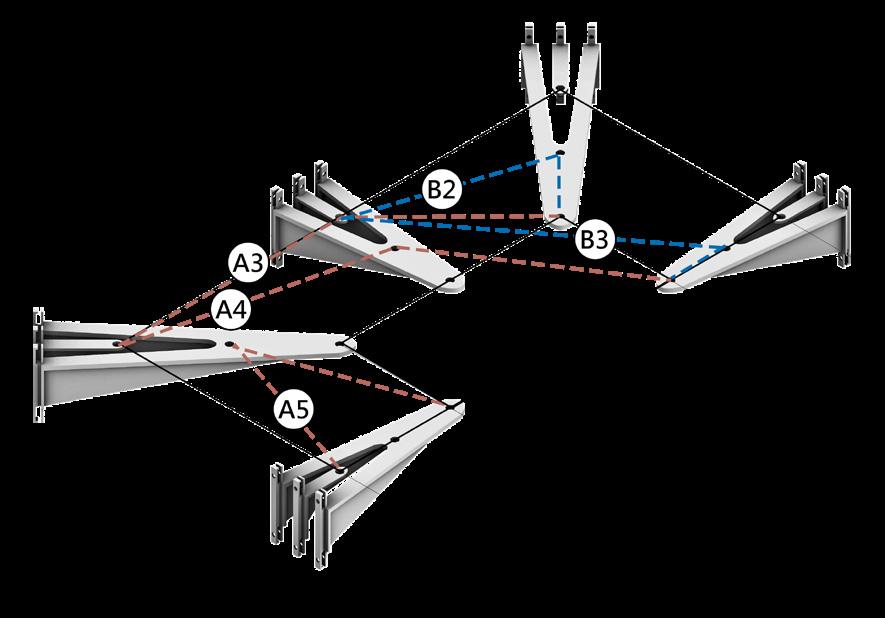 B2
B3
A3
A4
A5