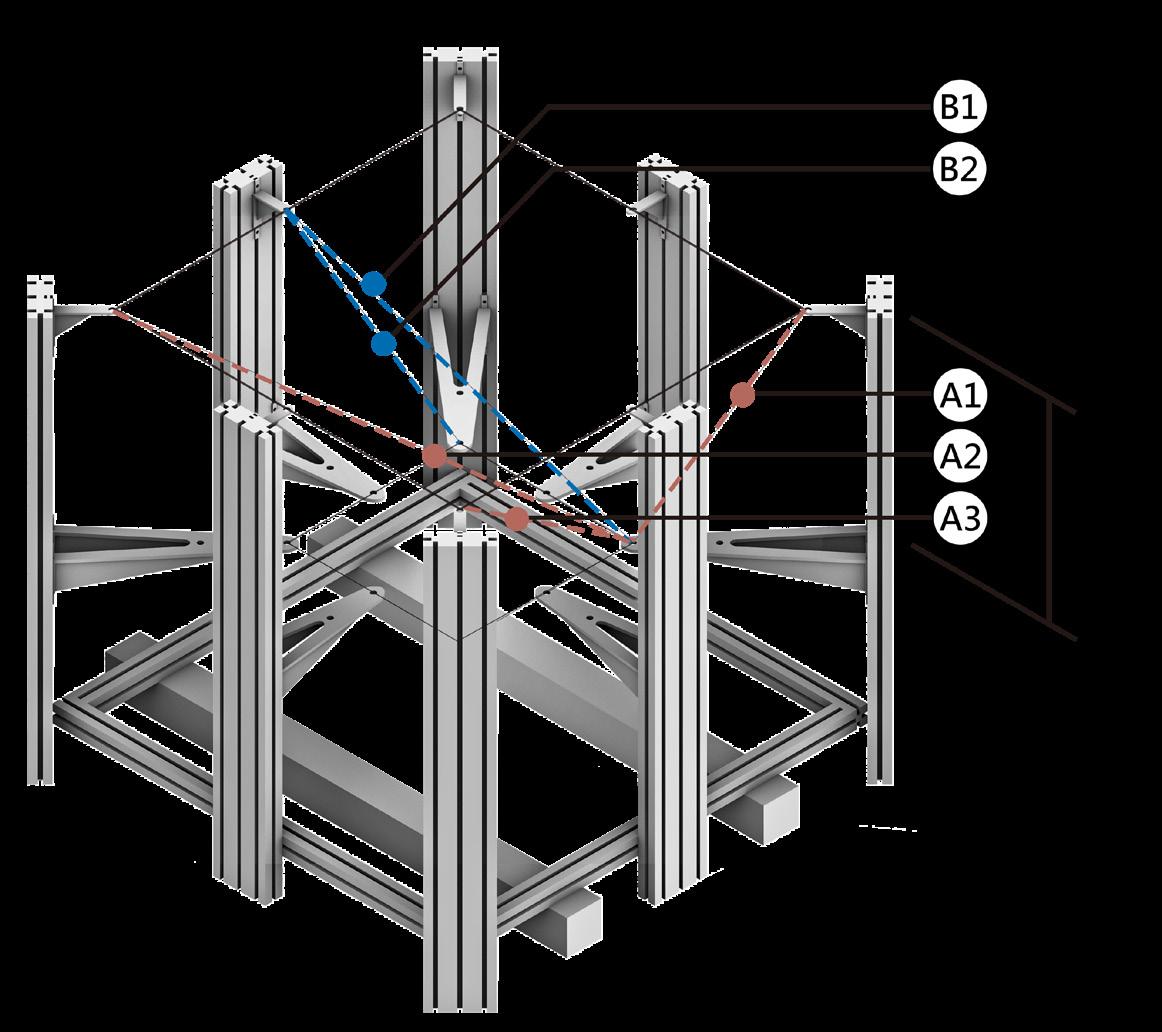 B1
B2
A1
A2
A3