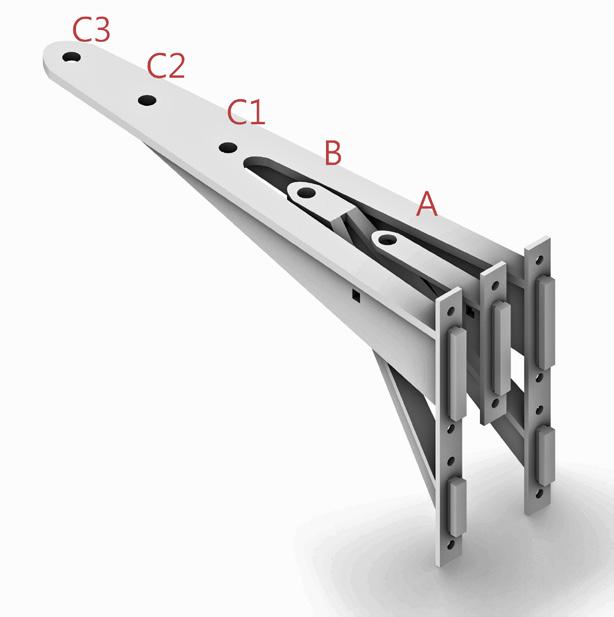 C3
C2
C1
B
A