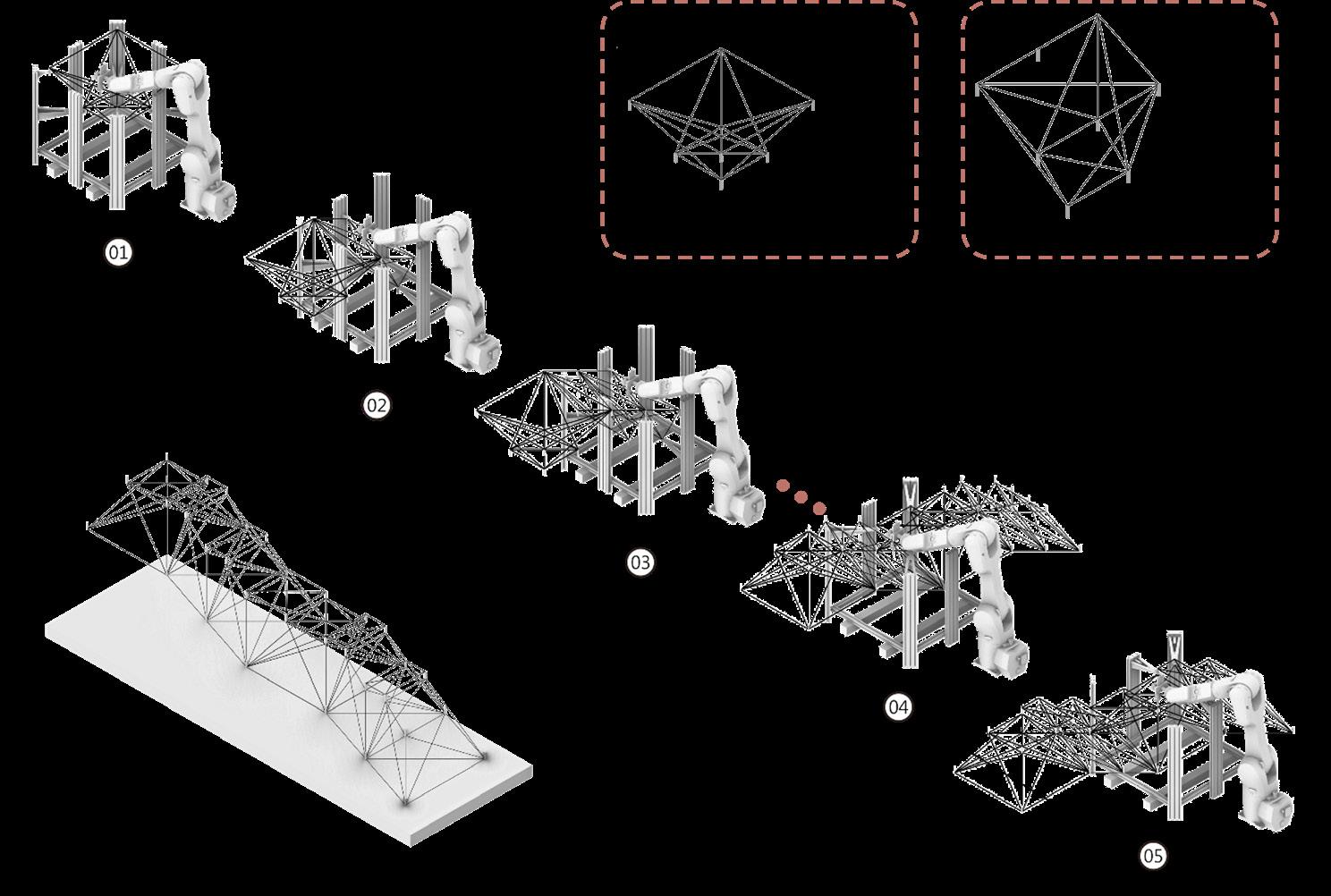 01

02

03

04

05