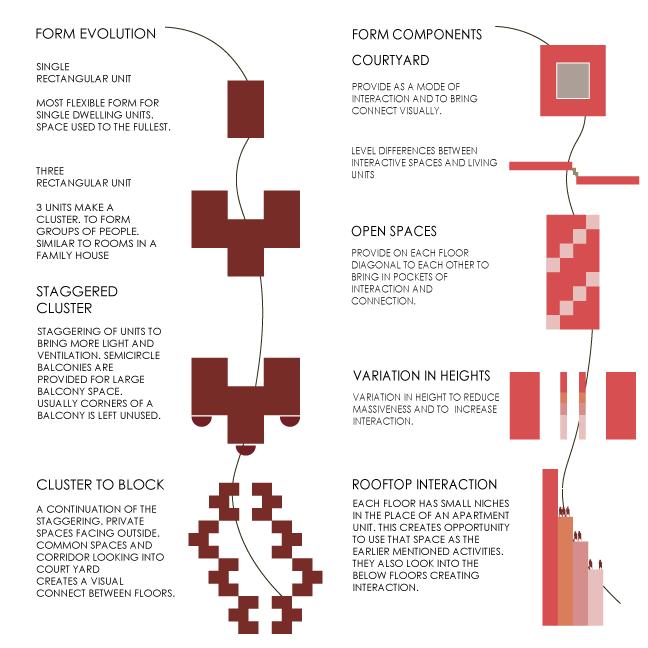 FORM EVOLUTION

SINGLE
RECTANGULAR UNIT

MOST FLEXIBLE FORM FOR SINGLE DWELLING UNITS. SPACE USED TO THE FULLEST.

THREE
RECTANGULAR UNIT

3 UNITS MAKE A CLUSTER. TO FORM GROUPS OF PEOPLE. SIMILAR TO ROOMS IN A FAMILY HOUSE

STAGGERED CLUSTER

STAGGERING OF UNITS TO BRING MORE LIGHT AND VENTILATION. SEMICIRCLE BALCONIES ARE PROVIDED FOR LARGE BALCONY SPACE. USUALLY CORNERS OF A BALCONY IS LEFT UNUSED.

CLUSTER TO BLOCK

A CONTINUATION OF THE STAGGERING. PRIVATE SPACES FACING OUTSIDE. COMMON SPACES AND CORRIDOR LOOKING INTO COURT YARD
CREATES A VISUAL CONNECT BETWEEN FLOORS.

FORM COMPONENTS

COURTYARD

PROVIDE AS A MODE OF INTERACTION AND TO BRING CONNECT VISUALLY.

LEVEL DIFFERENCES BETWEEN INTERACTIVE SPACES AND LIVING UNITS

OPEN SPACES

PROVIDE ON EACH FLOOR DIAGONAL TO EACH OTHER TO BRING IN POCKETS OF INTERACTION AND CONNECTION.

VARIATION IN HEIGHTS

VARIATION IN HEIGHT TO REDUCE MASSIVENESS AND TO INCREASE INTERACTION.

ROOFTOP INTERACTION

EACH FLOOR HAS SMALL NICHES IN THE PLACE OF AN APARTMENT UNIT. THIS CREATES OPPORTUNITY TO USE THAT SPACE AS THE EARLIER MENTIONED ACTIVITIES. THEY ALSO LOOK INTO THE BELOW FLOORS CREATING INTERACTION.